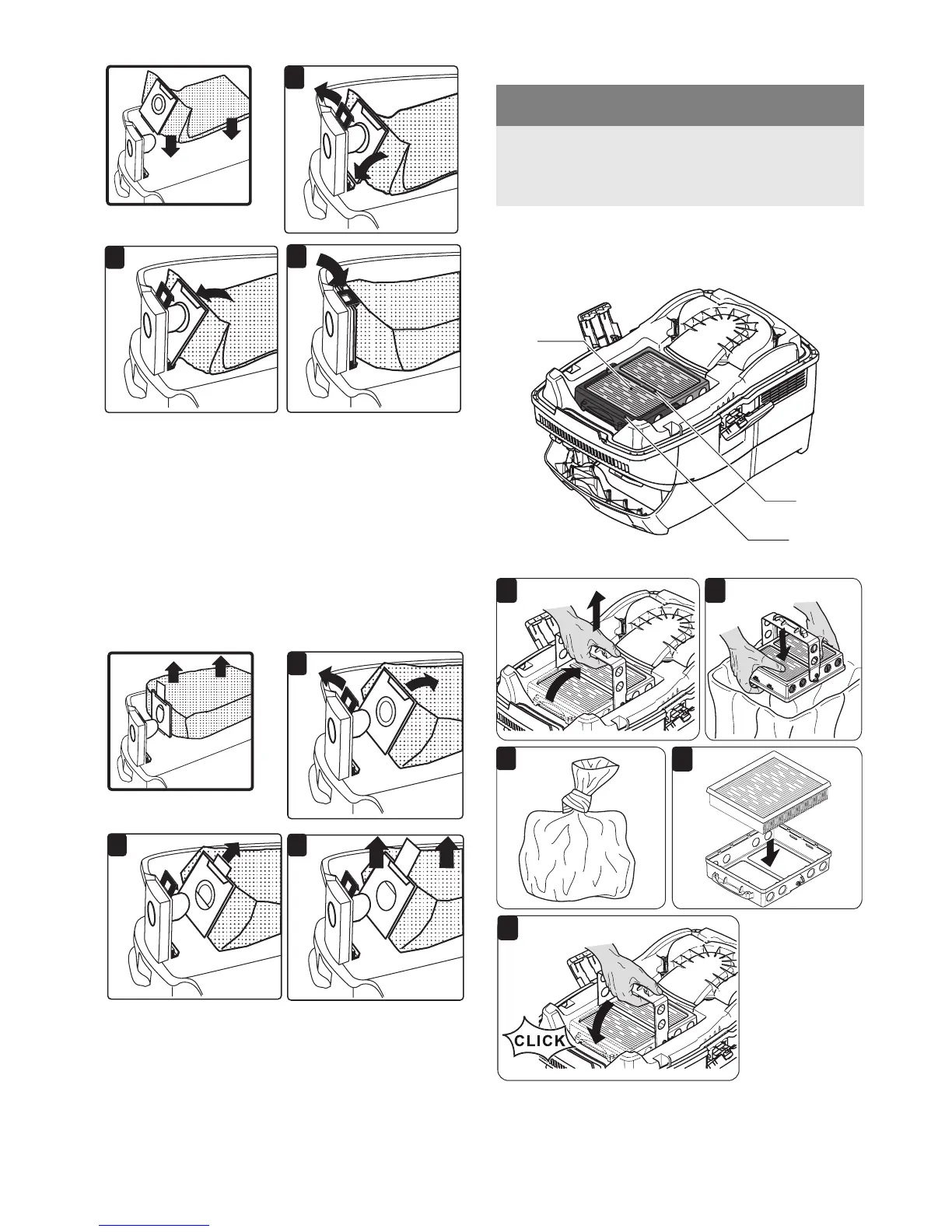 CLICK