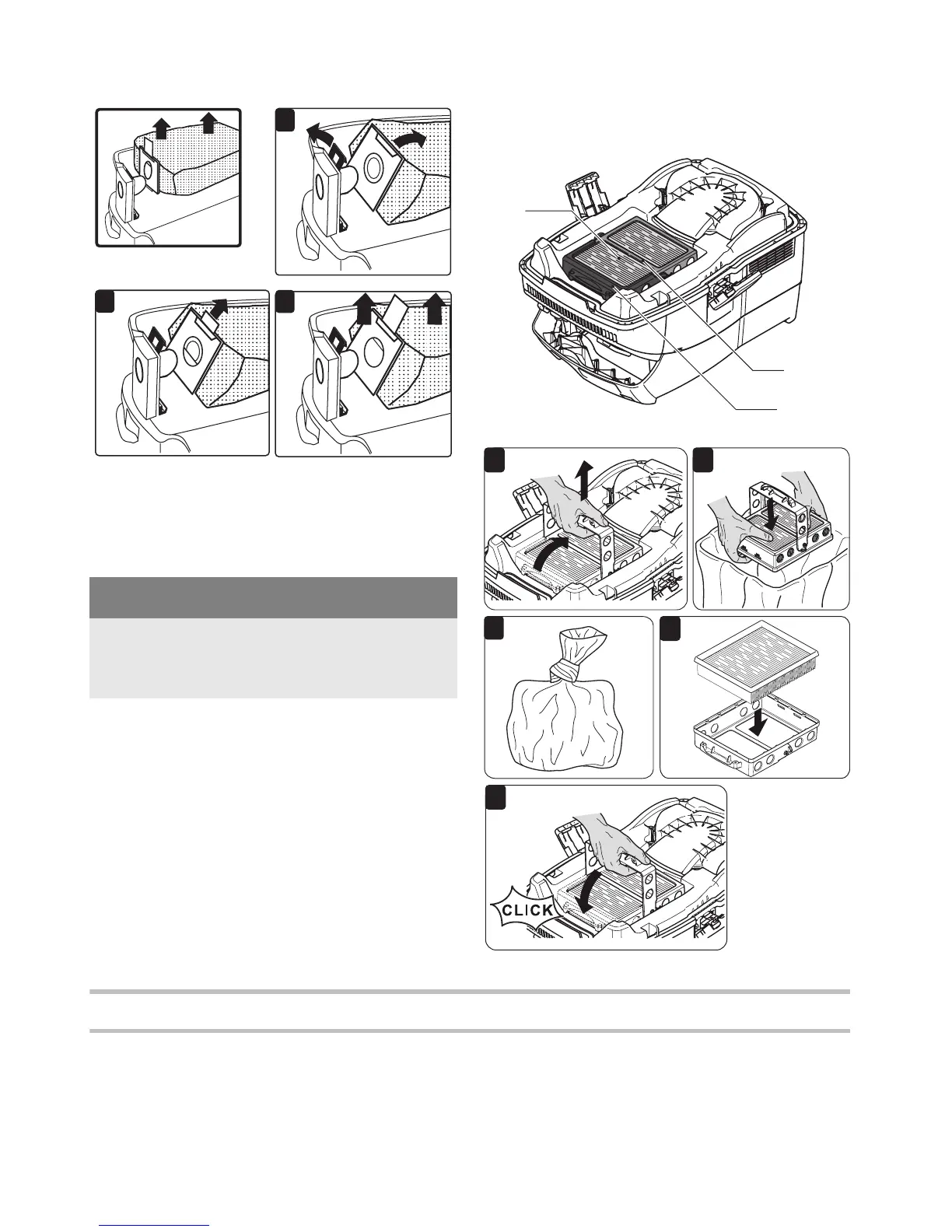 CLICK