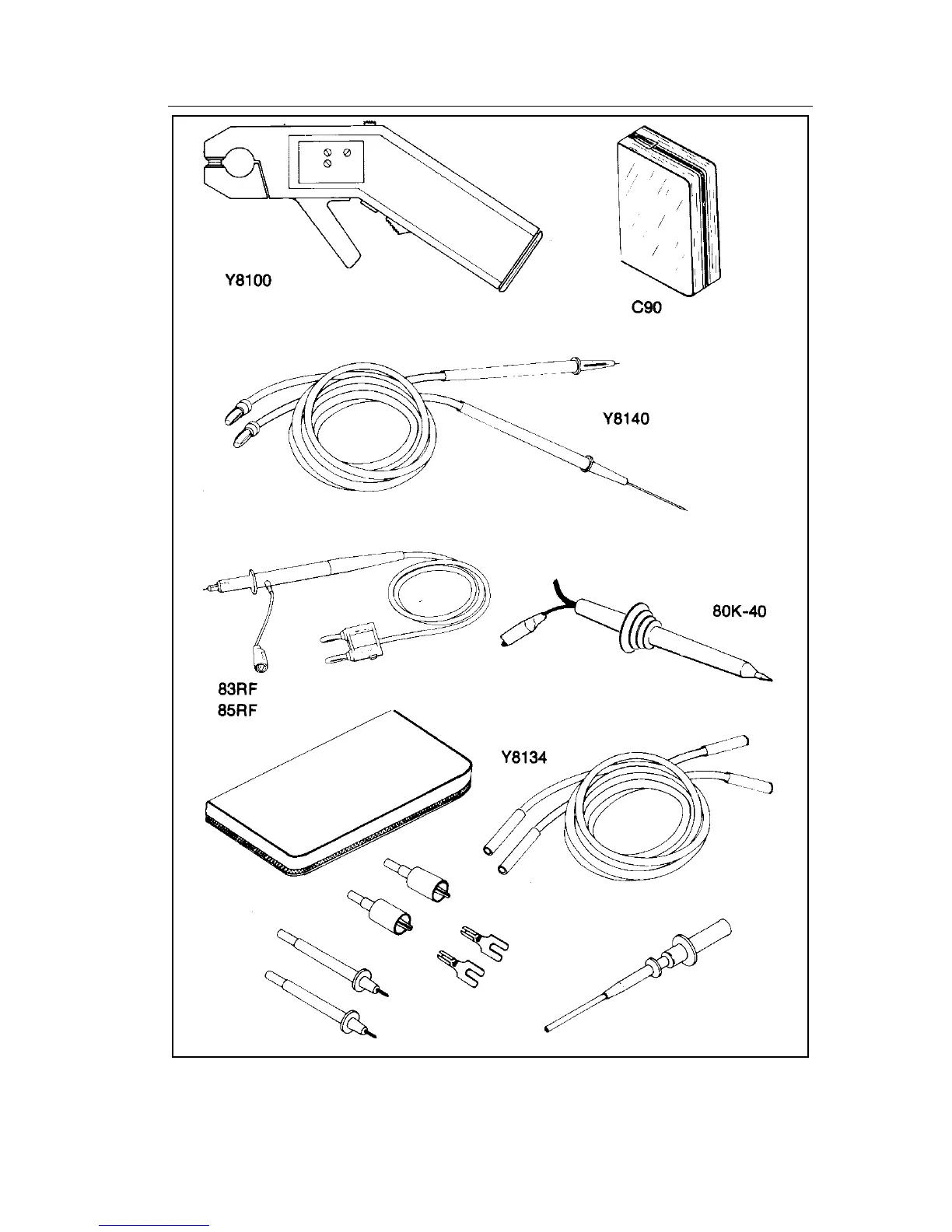 Y8100

C90

Y8140

80K-40

83RF
85RF

Y8134