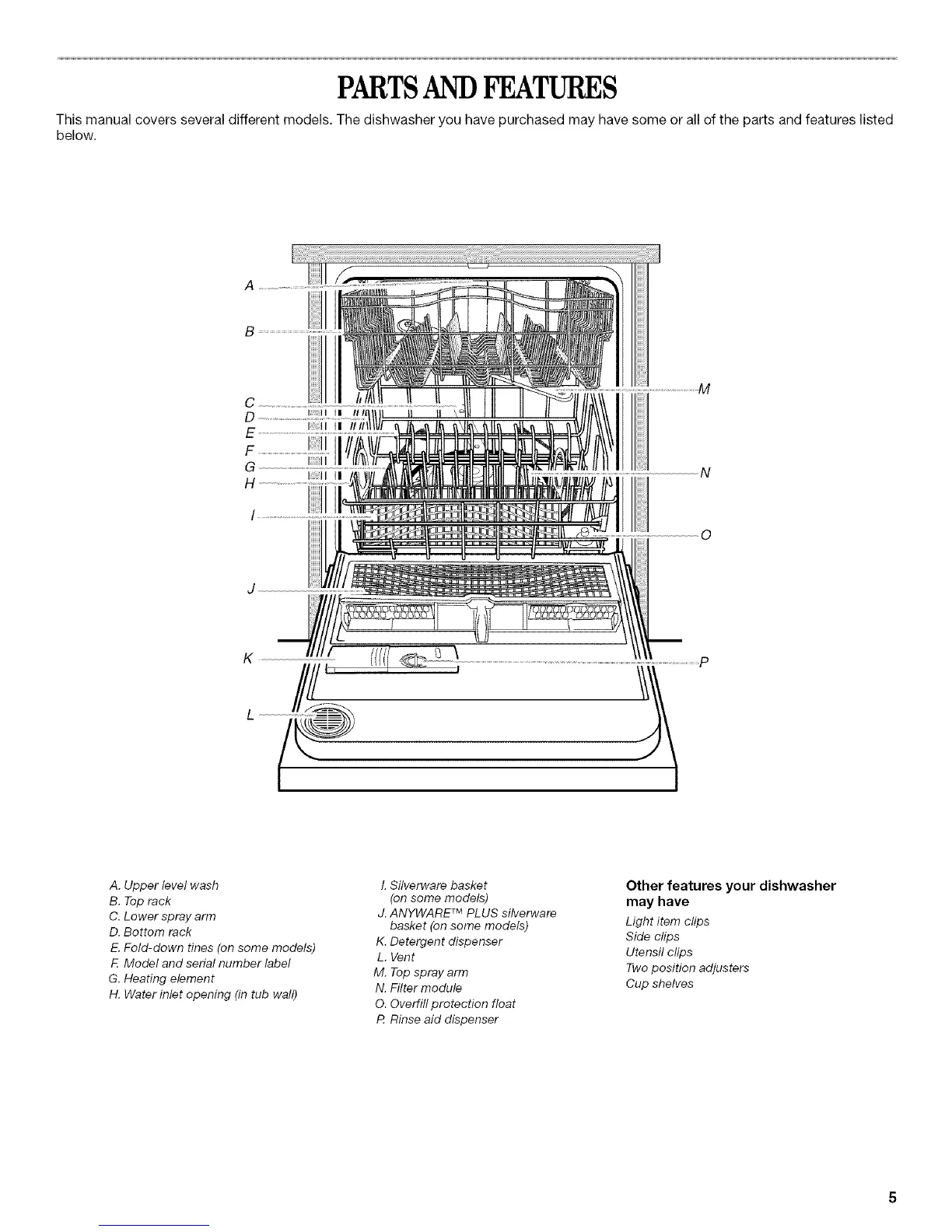 PARTS AND FEATURES

This manual covers several different models. The dishwasher you have purchased may have some or all of the parts and features listed below.

A
B
C
D
E
F
G
H
I
J
K
L
M
N
O
P

A. Upper level wash
B. Top rack
C. Lower spray arm
D. Bottom rack
E. Fold-down tines (on some models)
F. Model and serial number label
G. Heating element
H. Water inlet opening (in tub wall)

I. Silverware basket (on some models)
J. ANYWARE™ PLUS silverware basket (on some models)
K. Detergent dispenser
L. Vent
M. Top spray arm
N. Filter module
O. Overfill protection float
P. Rinse aid dispenser

Other features your dishwasher may have
Light item clips
Side clips
Utensil clips
Two position adjusters
Cup shelves

5