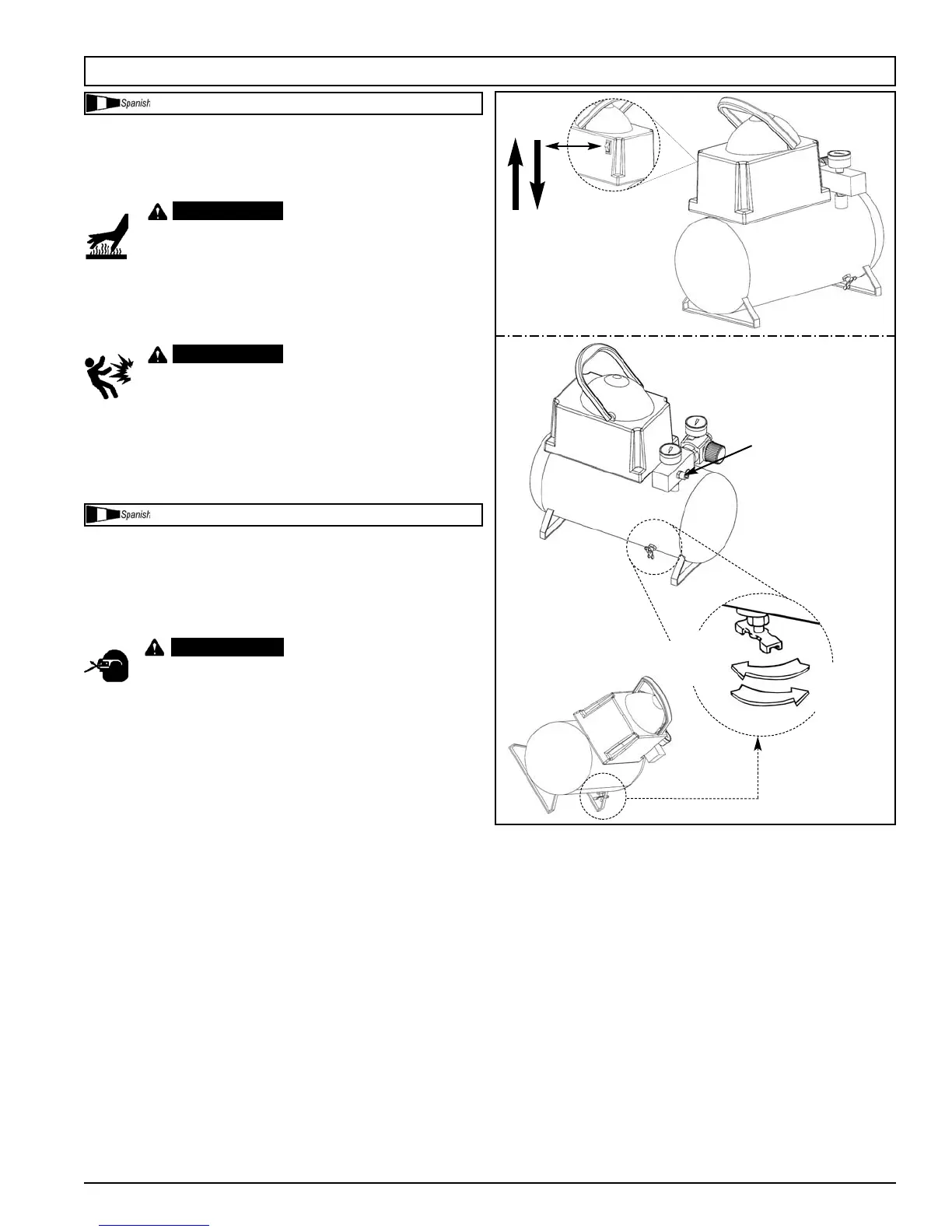 Spanish

Spanish