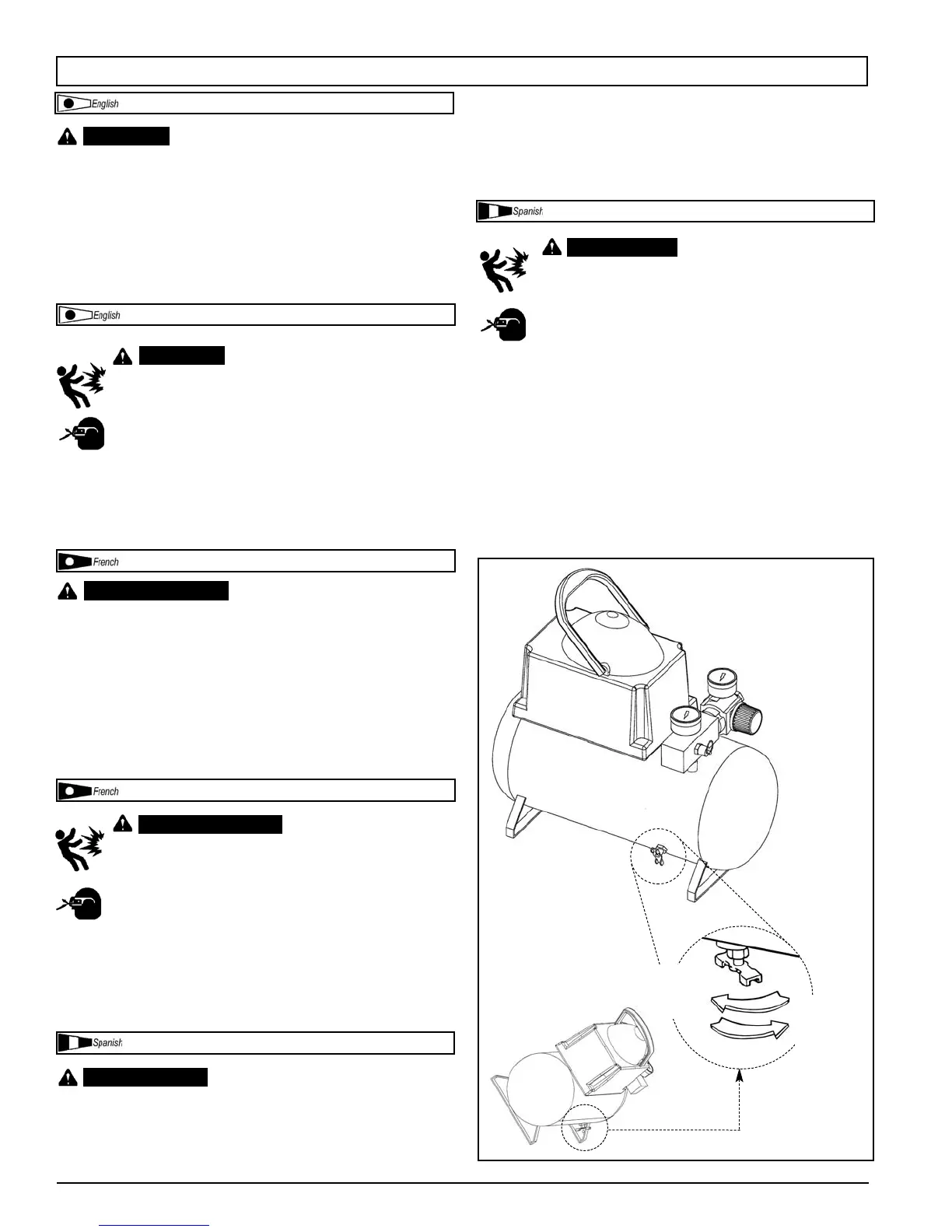 English

English

French

French

Spanish

Spanish