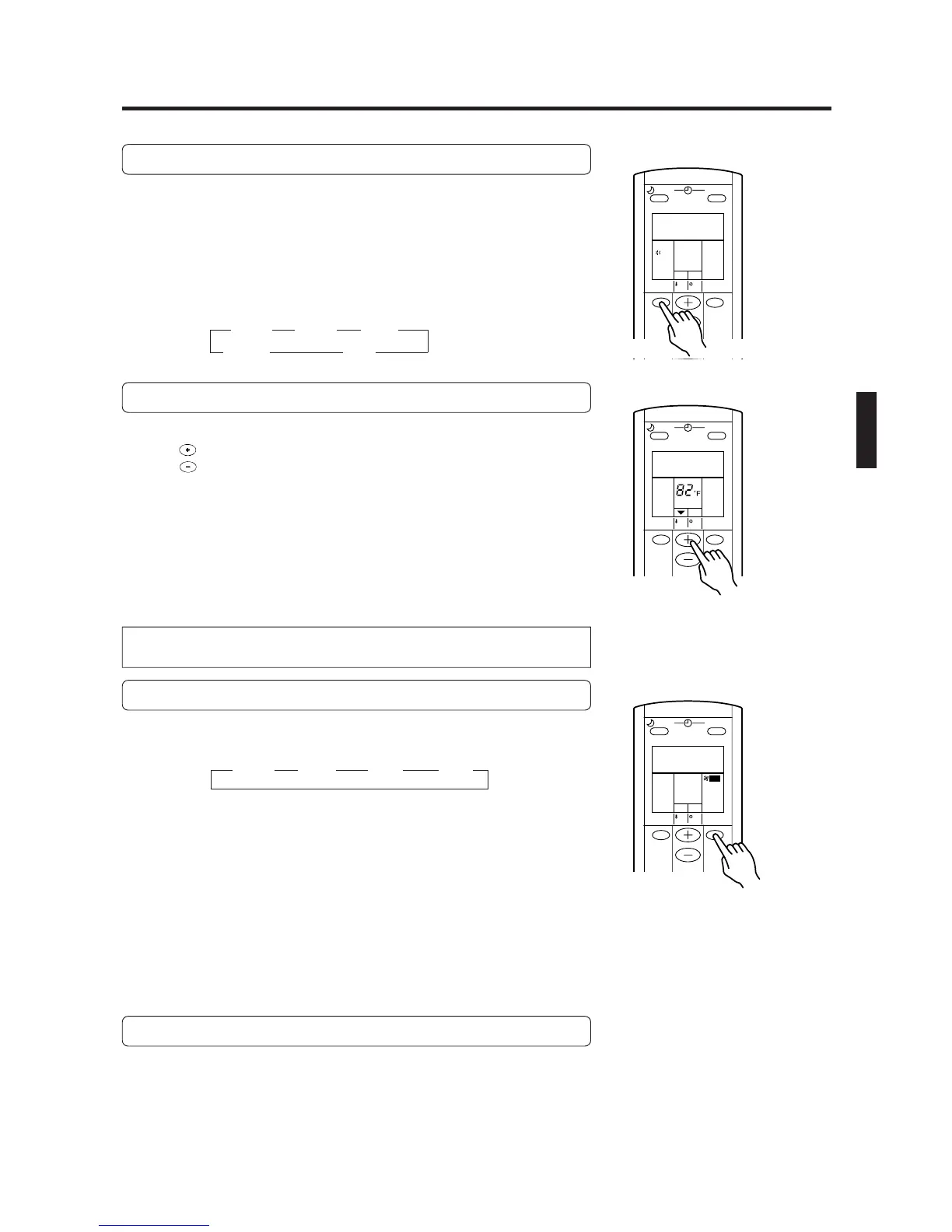 82 °F