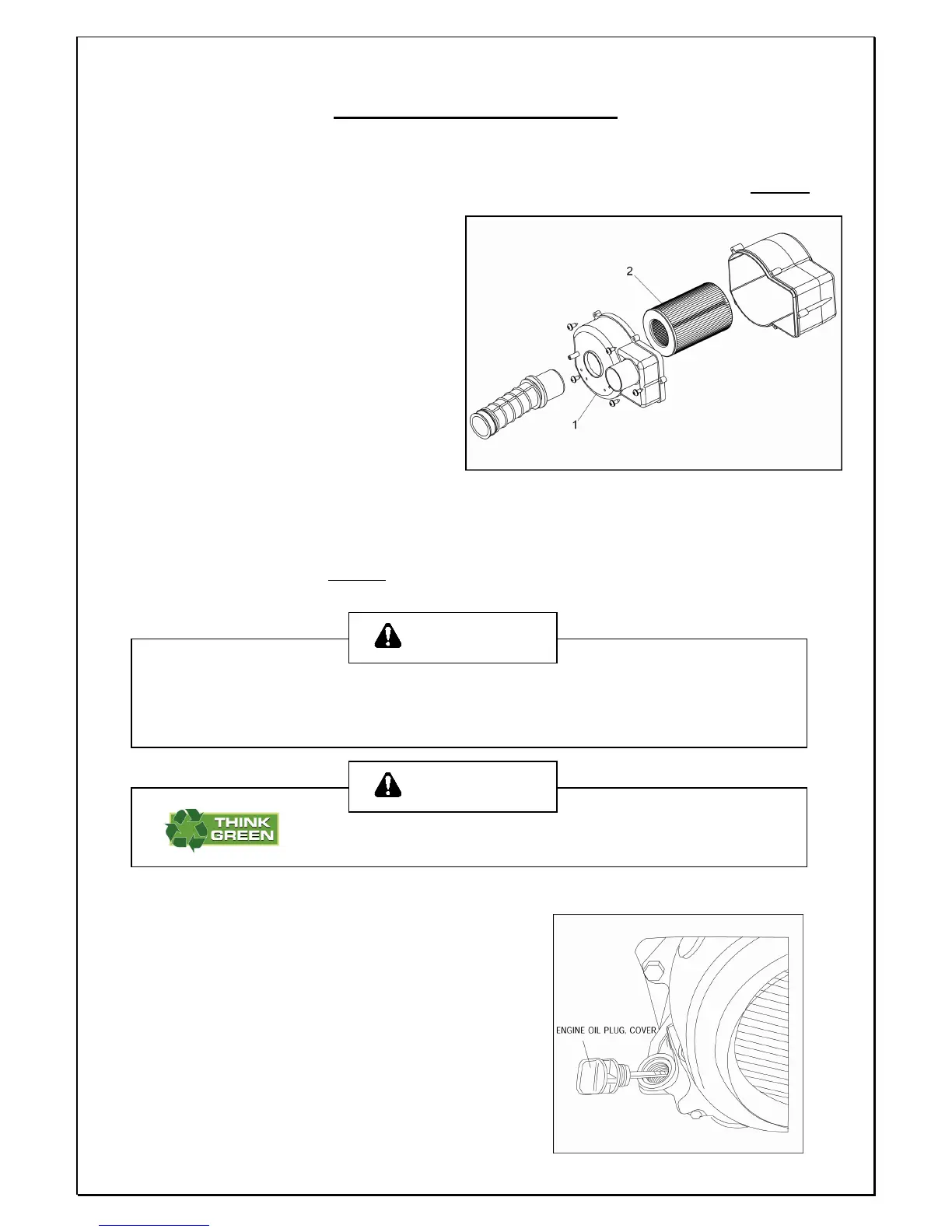 2

1

THINK GREEN

ENGINE OIL PLUG, COVER