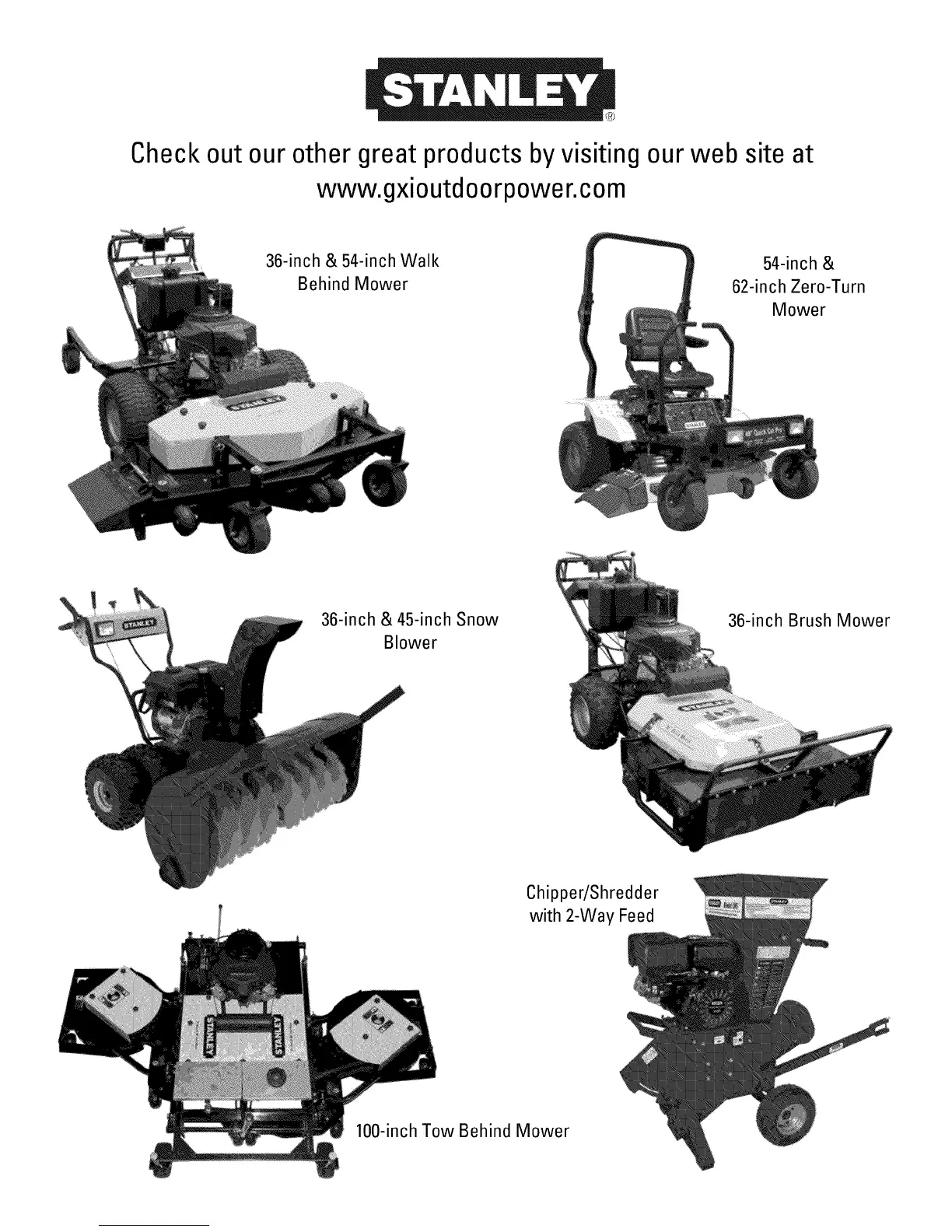 STANLEY®

Check out our other great products by visiting our web site at www.gxioutdoorpower.com

36-inch & 54-inch Walk Behind Mower

54-inch & 62-inch Zero-Turn Mower

36-inch & 45-inch Snow Blower

36-inch Brush Mower

Chipper/Shredder with 2-Way Feed

100-inch Tow Behind Mower