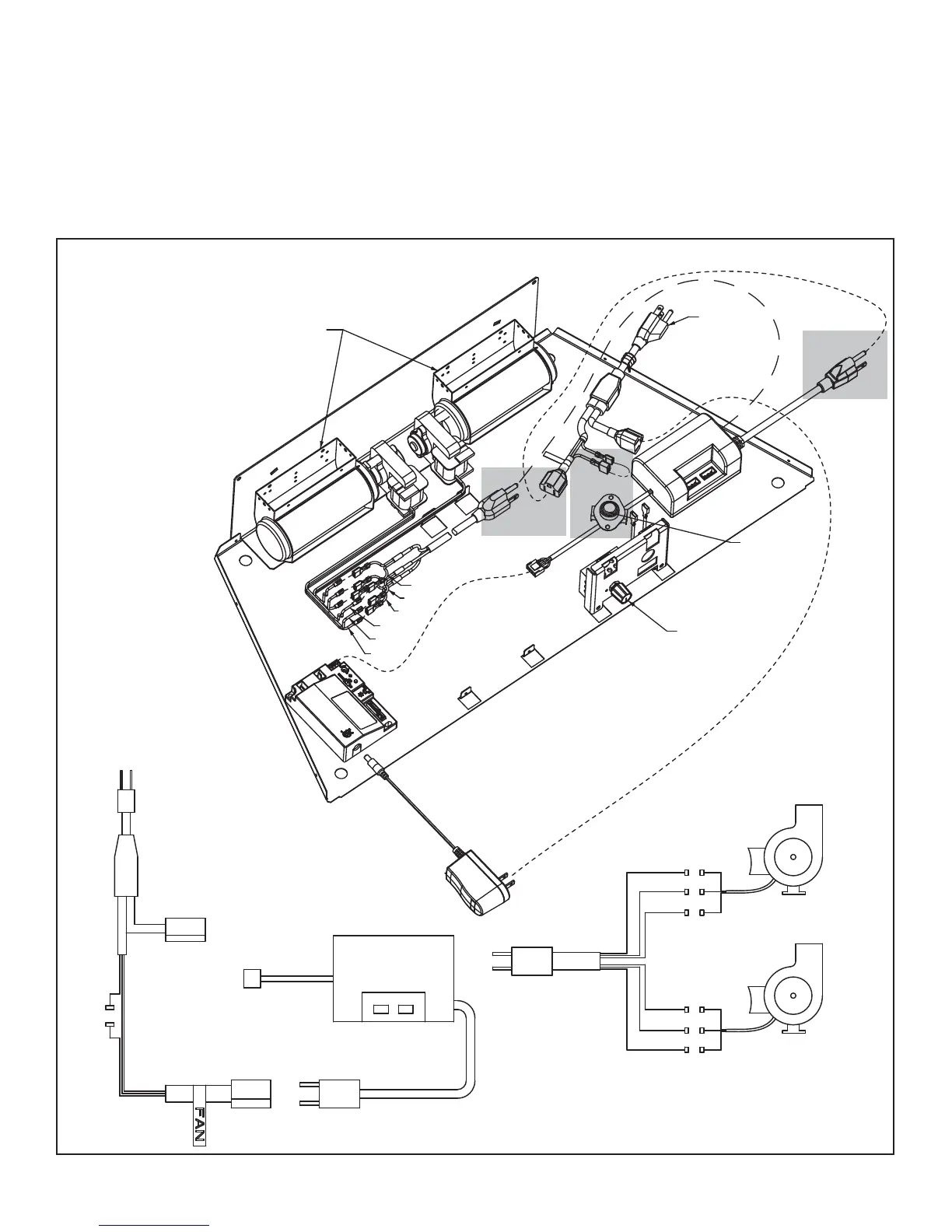 FAN