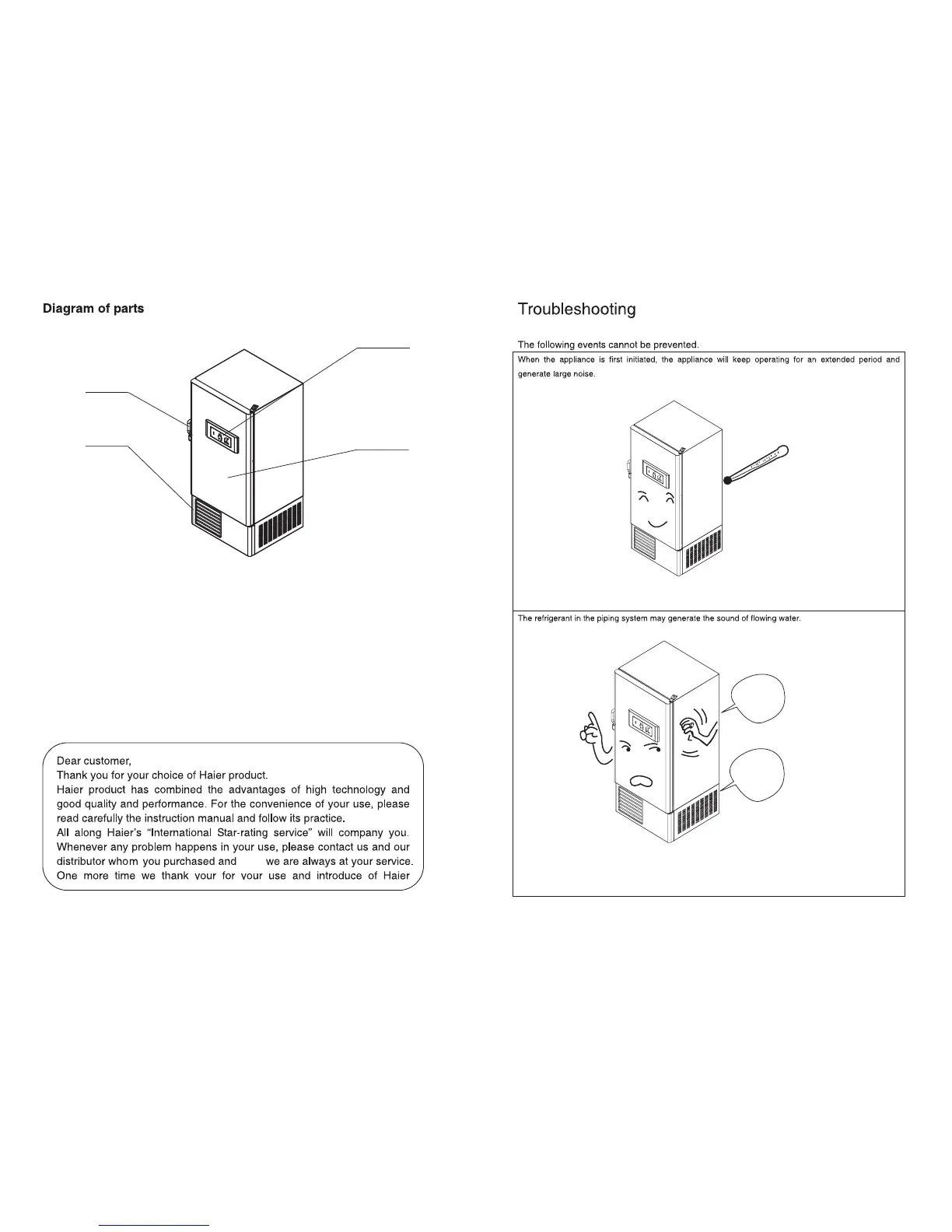 Diagram of parts

Dear customer,
Thank you for your choice of Haier product.
Haier product has combined the advantages of high technology and good quality and performance. For the convenience of your use, please read carefully the instruction manual and follow its practice.
All along Haier's "International Star-rating service" will company you. Whenever any problem happens in your use, please contact us and our distributor whom you purchased and we are always at your service.
One more time we thank your for your use and introduce of Haier

Troubleshooting

The following events cannot be prevented.

When the appliance is first initiated, the appliance will keep operating for an extended period and generate large noise.

The refrigerant in the piping system may generate the sound of flowing water.