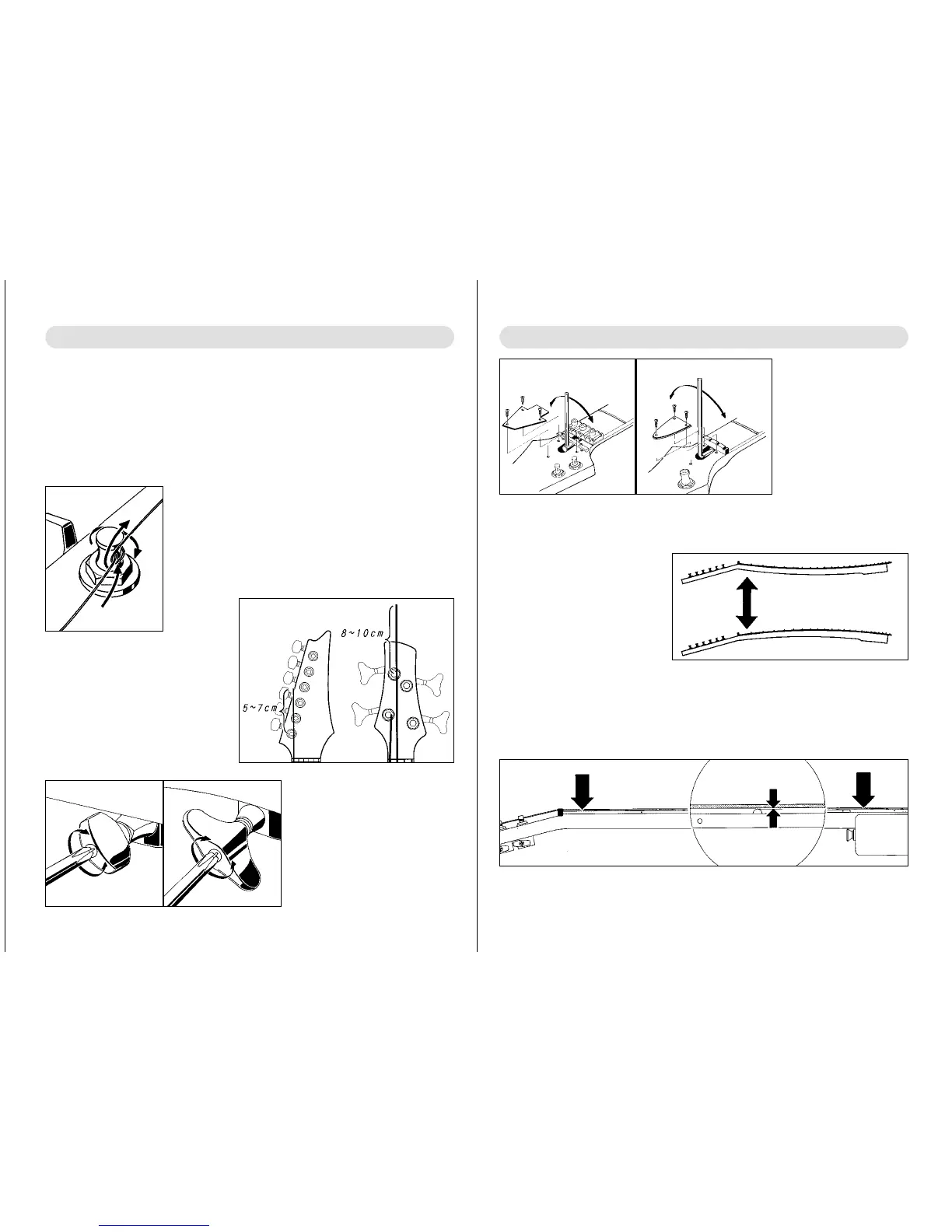 8~10cm

5~7cm