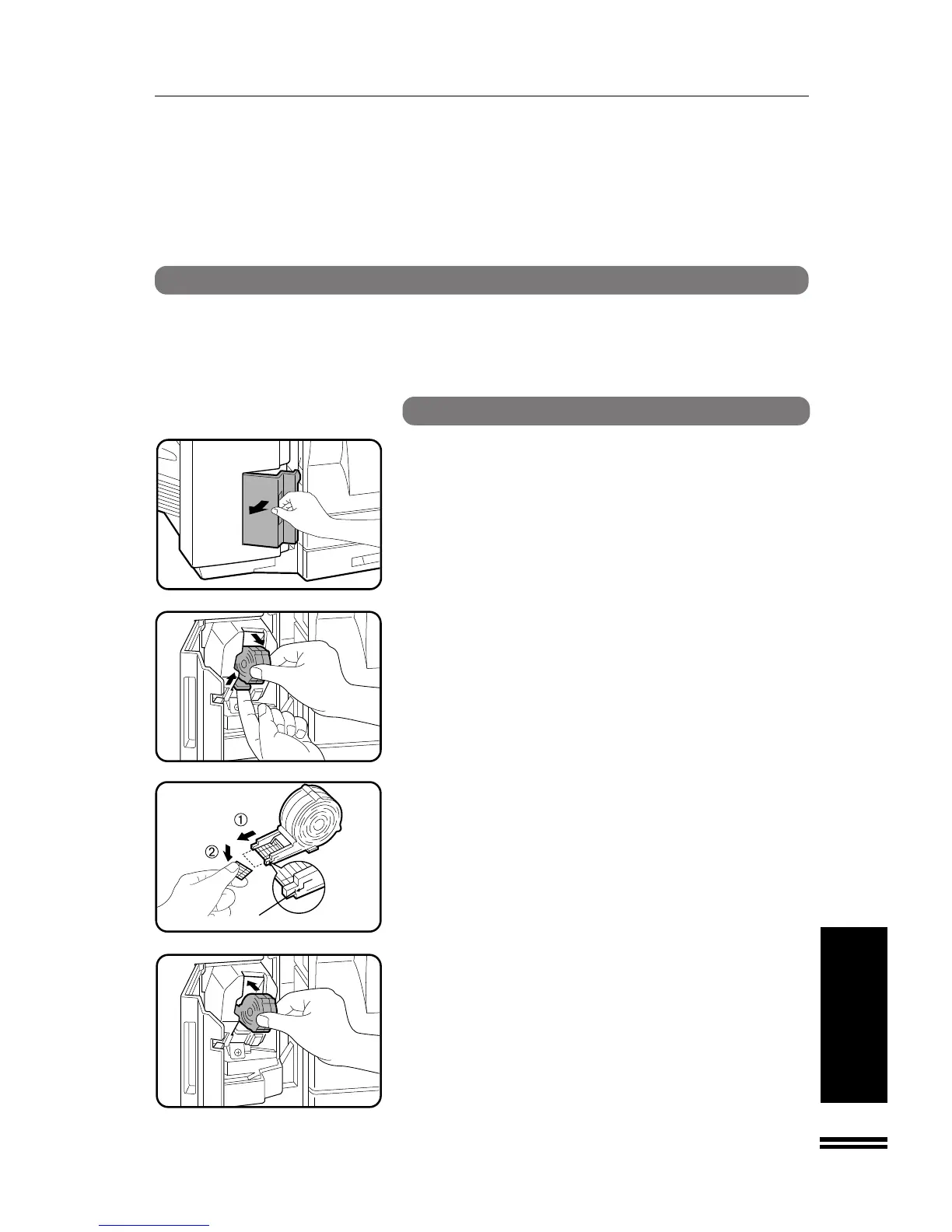 ①
②