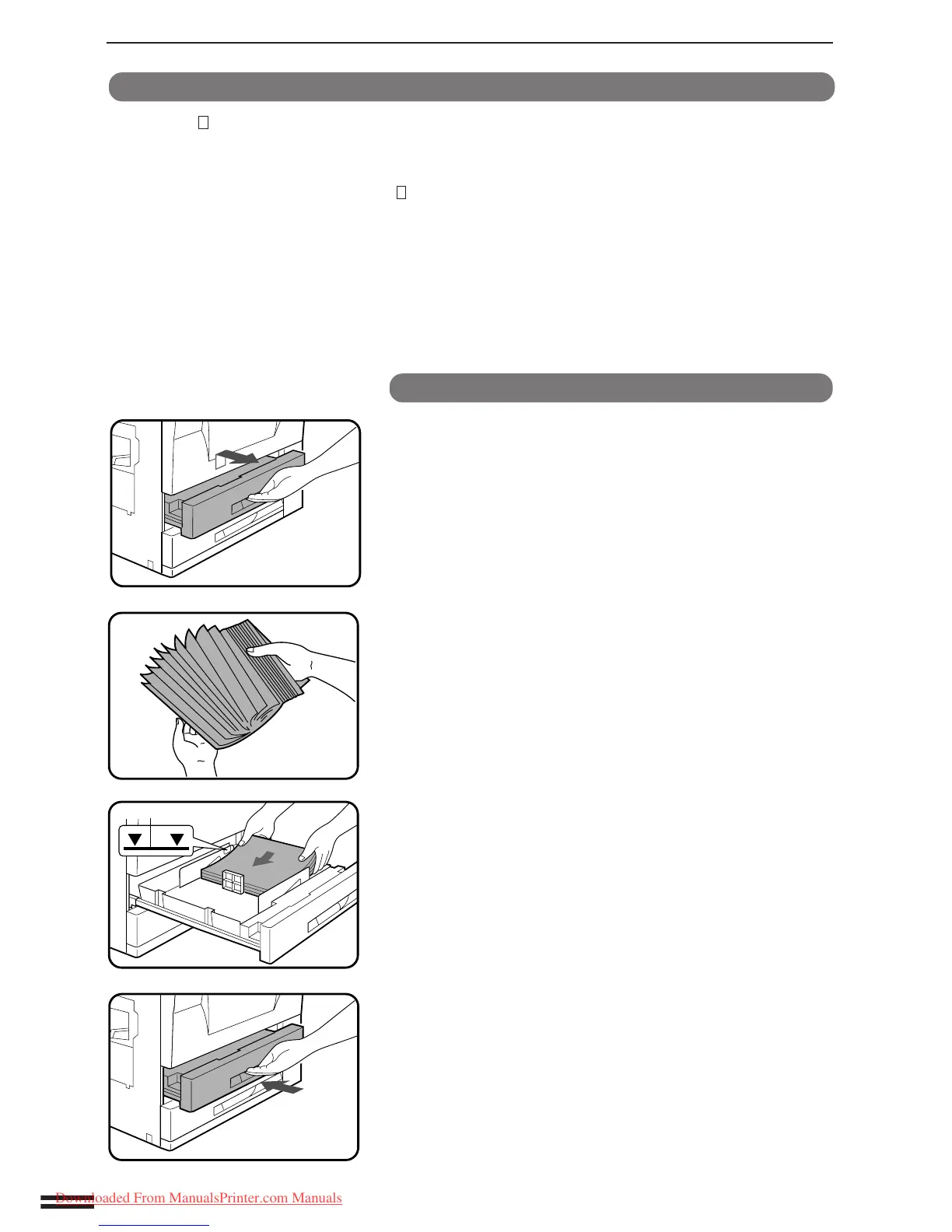 Downloaded From ManualsPrinter.com Manuals