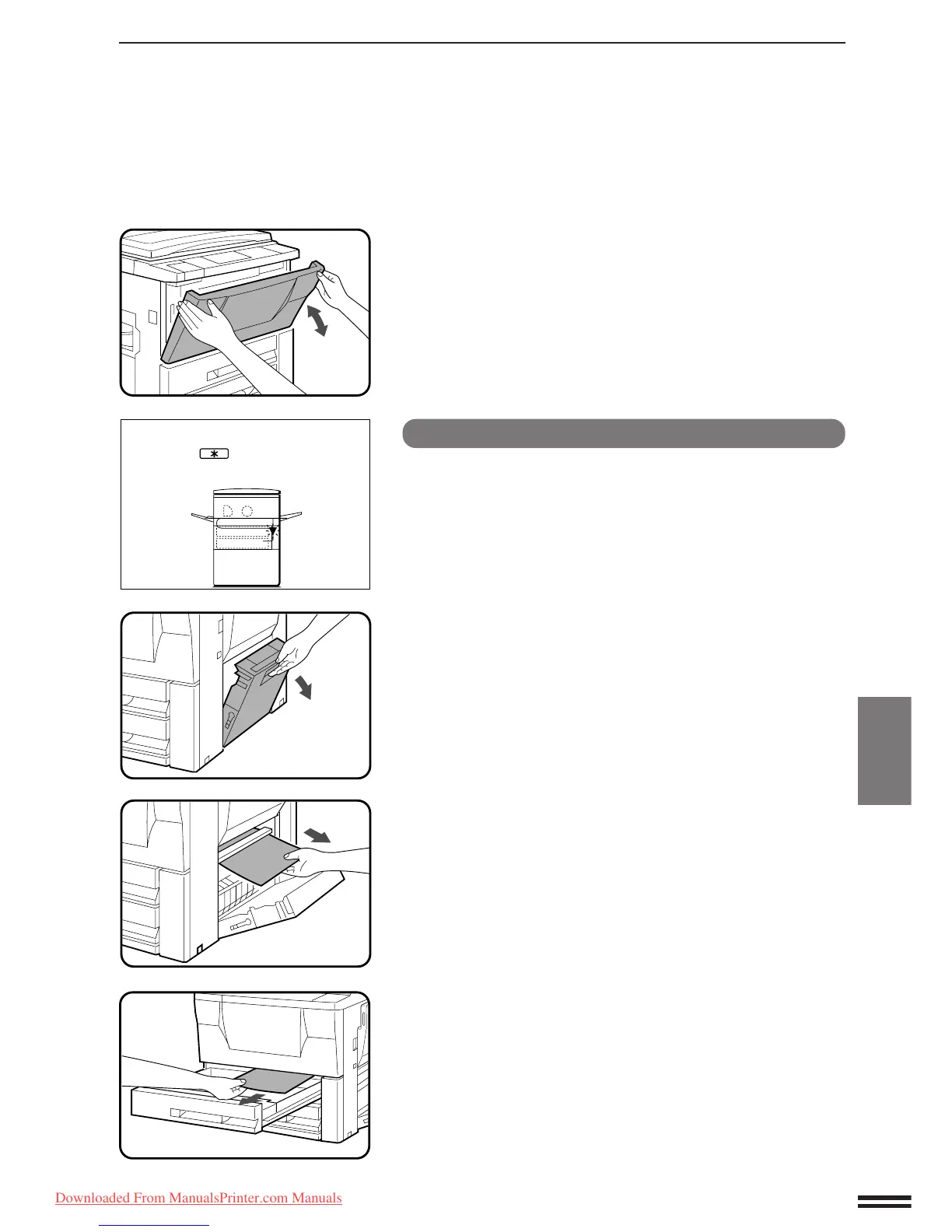 Downloaded From ManualsPrinter.com Manuals