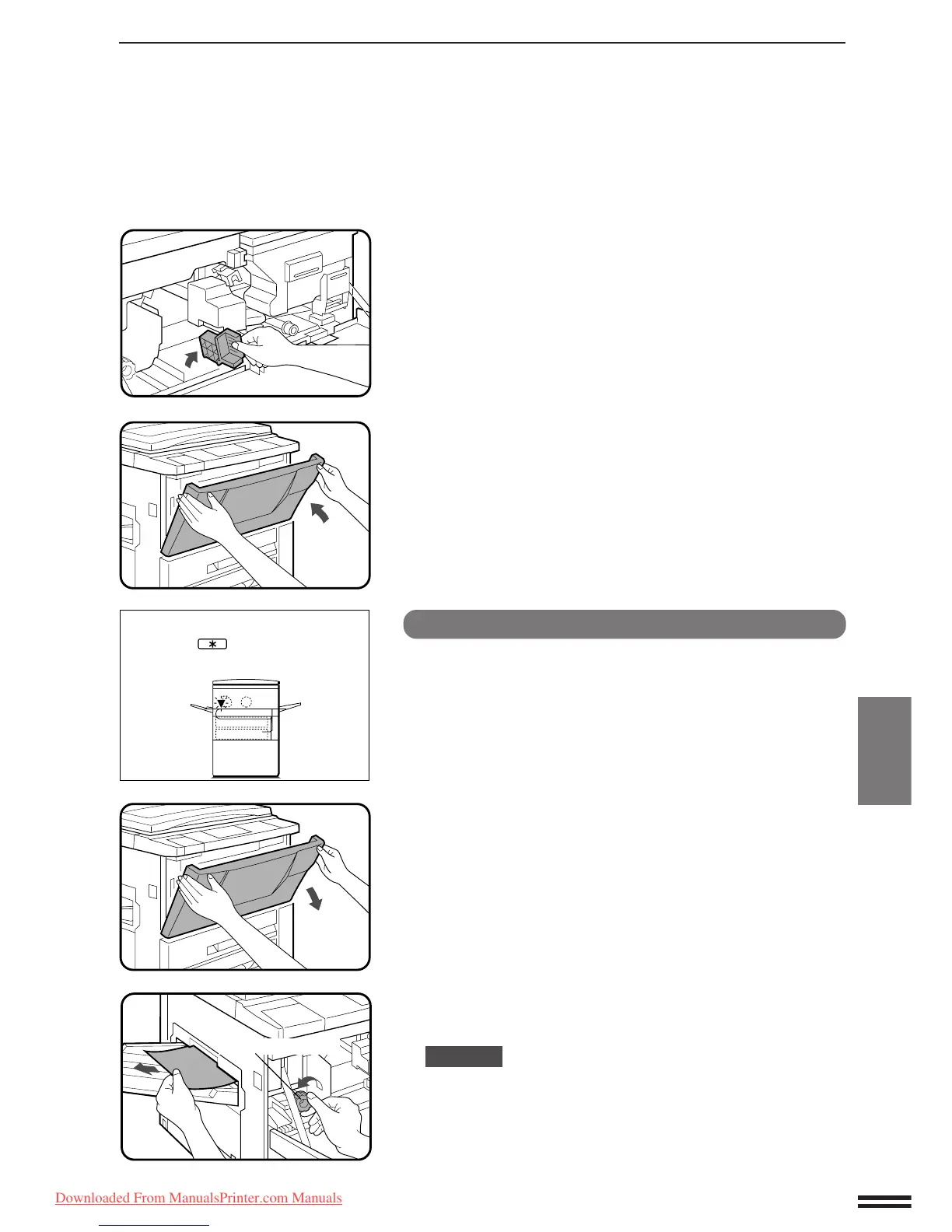 Downloaded From ManualsPrinter.com Manuals