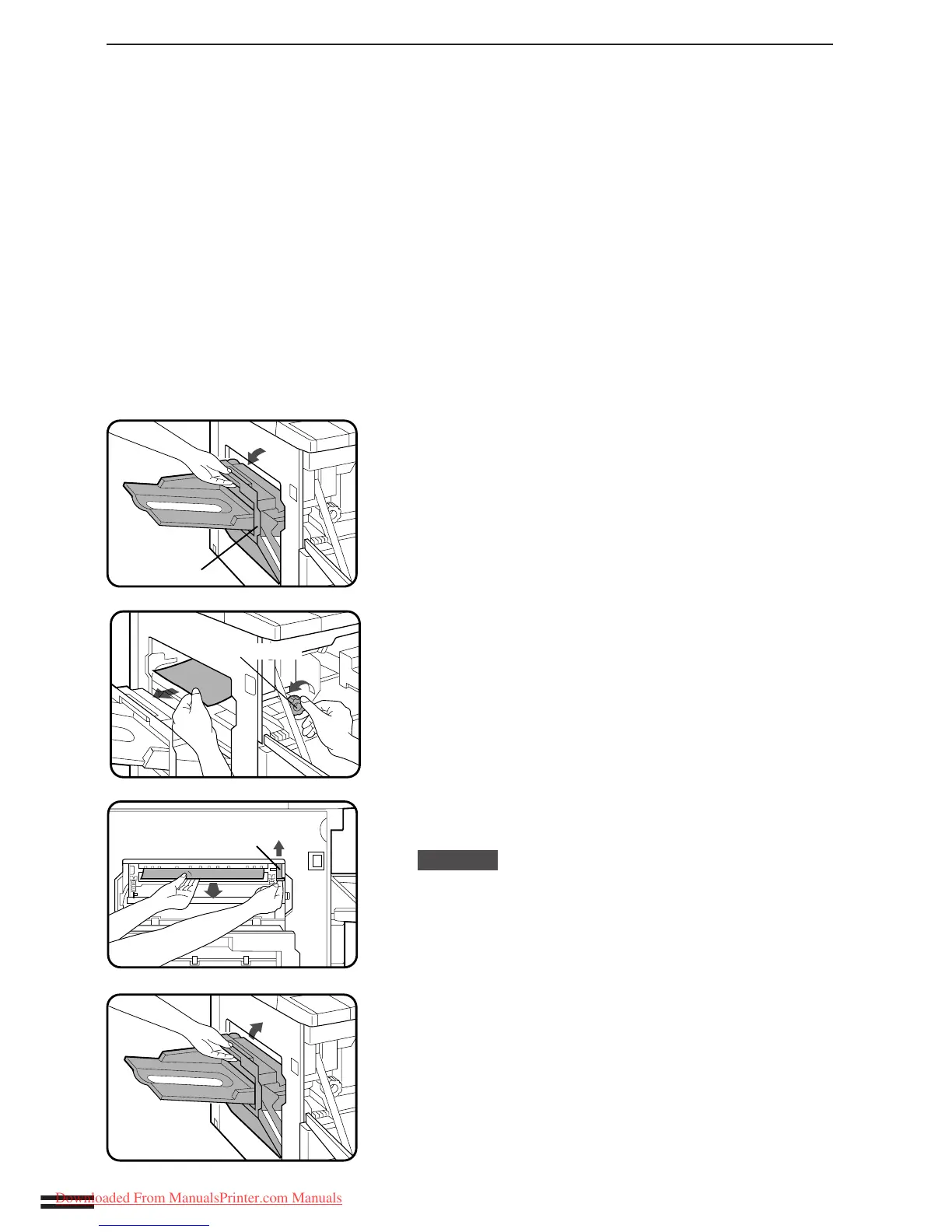 Downloaded From ManualsPrinter.com Manuals