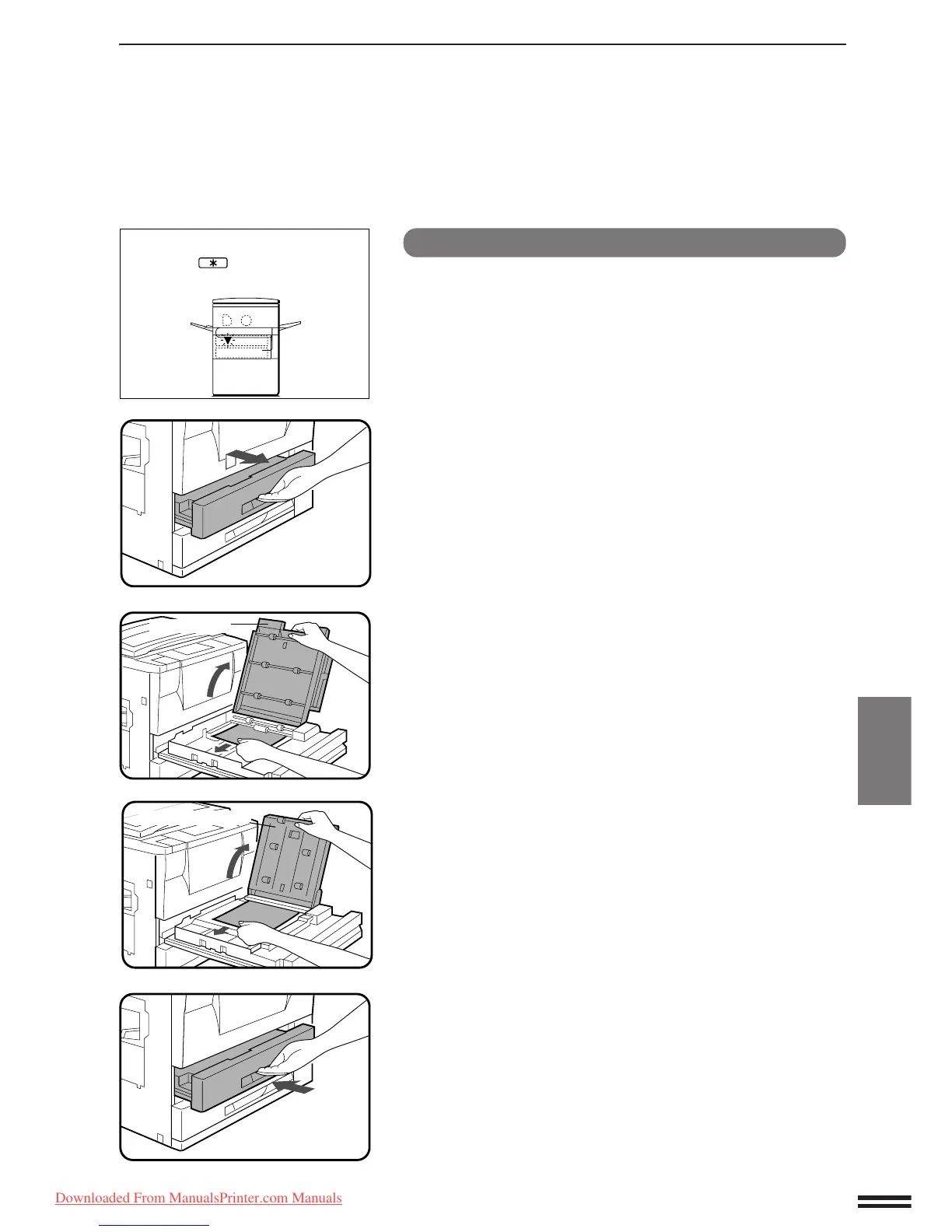 Downloaded From ManualsPrinter.com Manuals