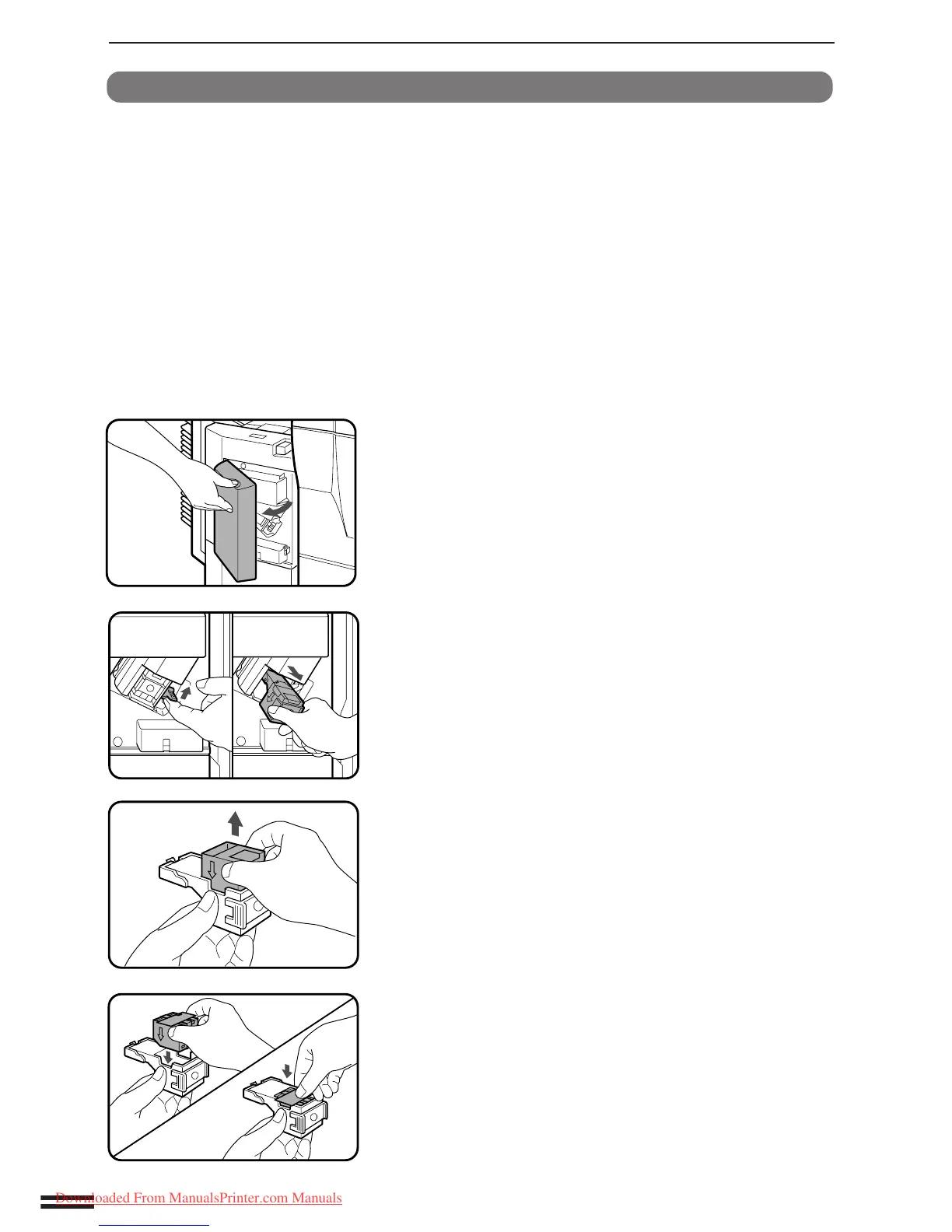 Downloaded From ManualsPrinter.com Manuals