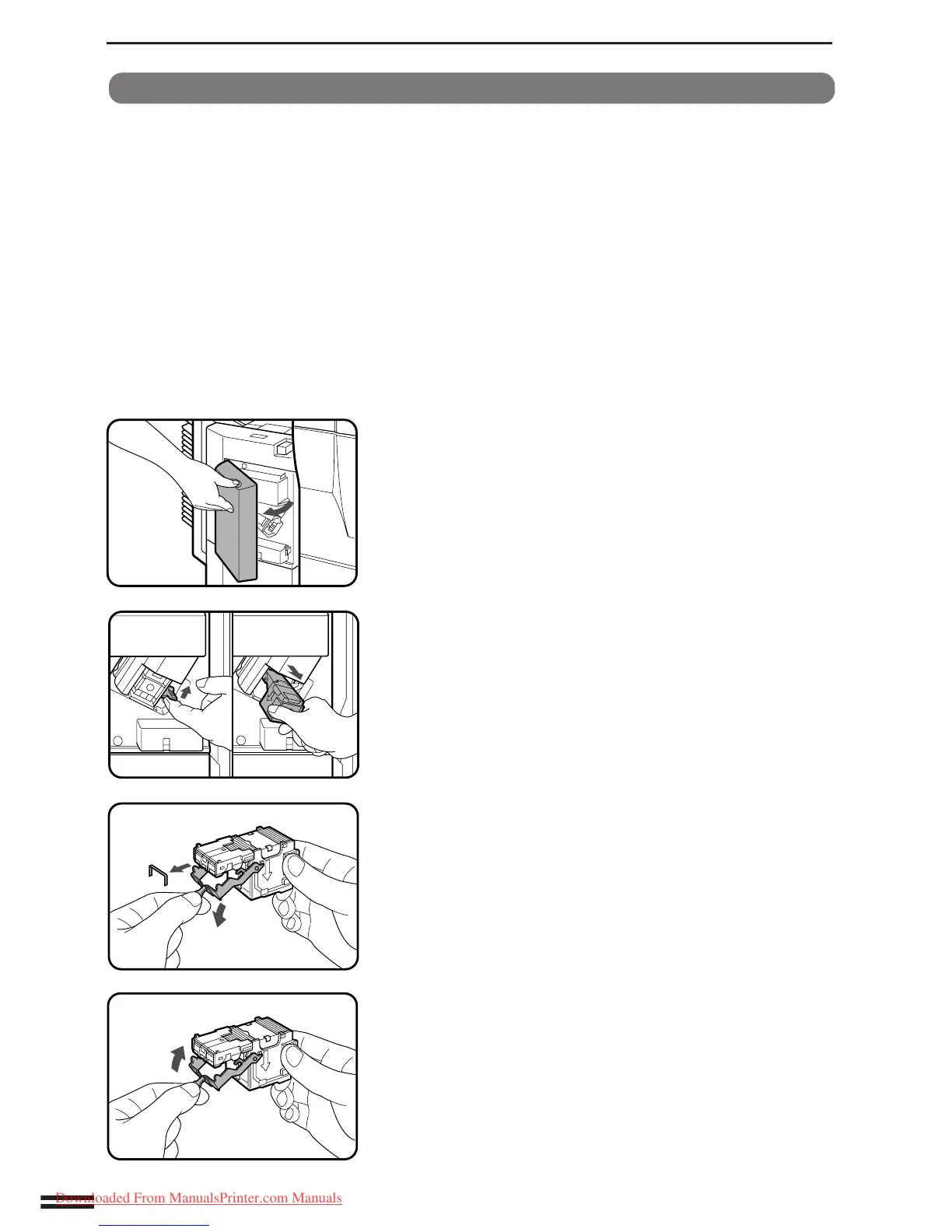 Downloaded From ManualsPrinter.com Manuals