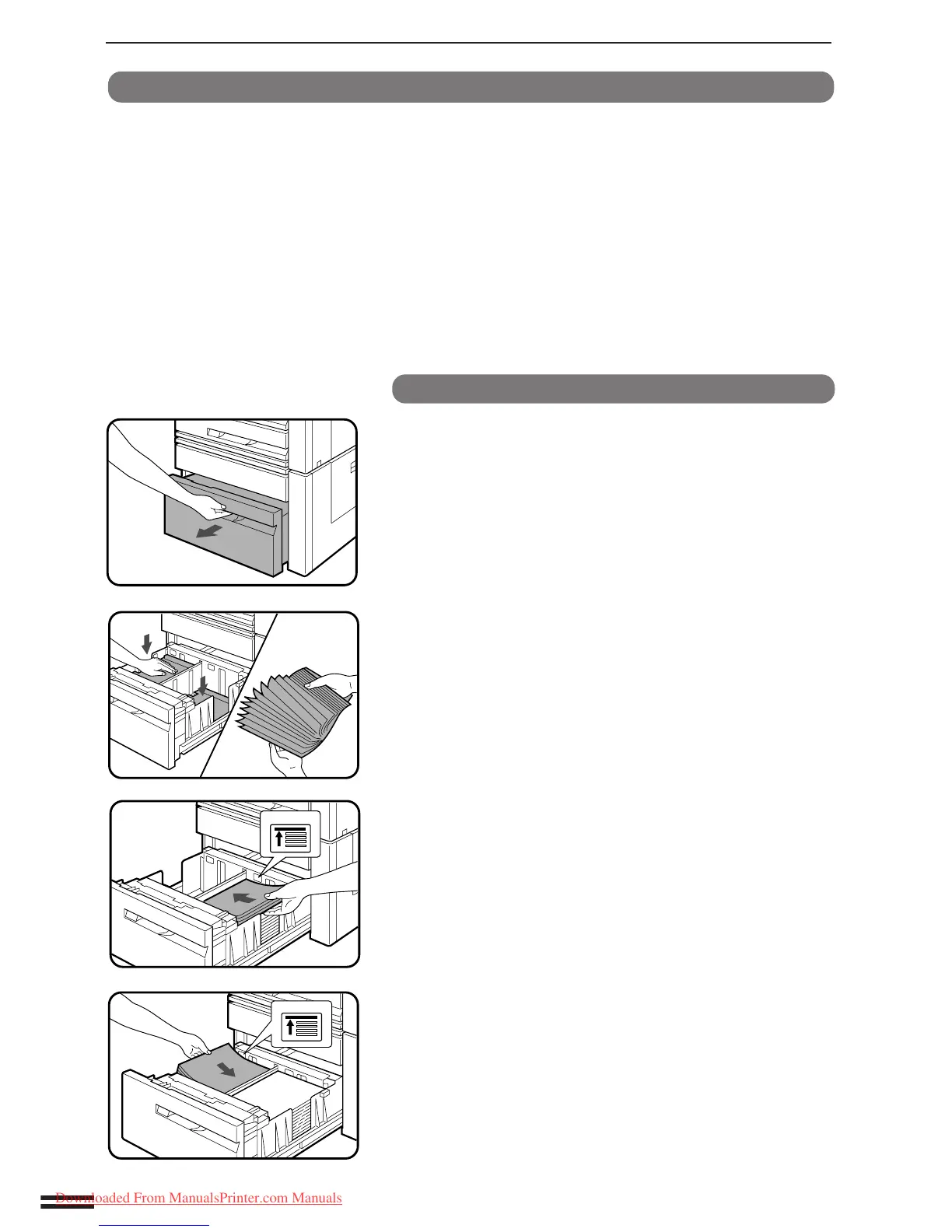 Downloaded From ManualsPrinter.com Manuals