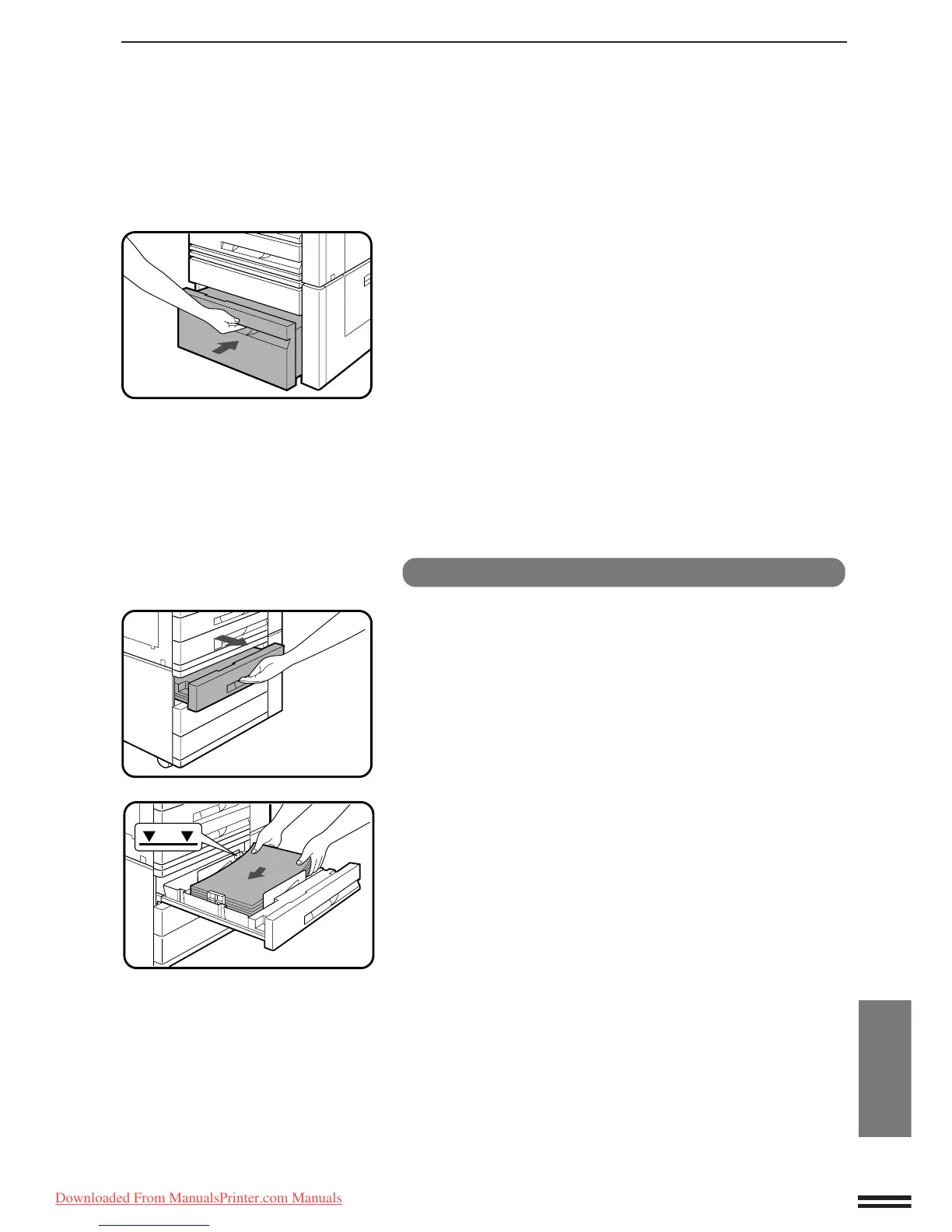 Downloaded From ManualsPrinter.com Manuals