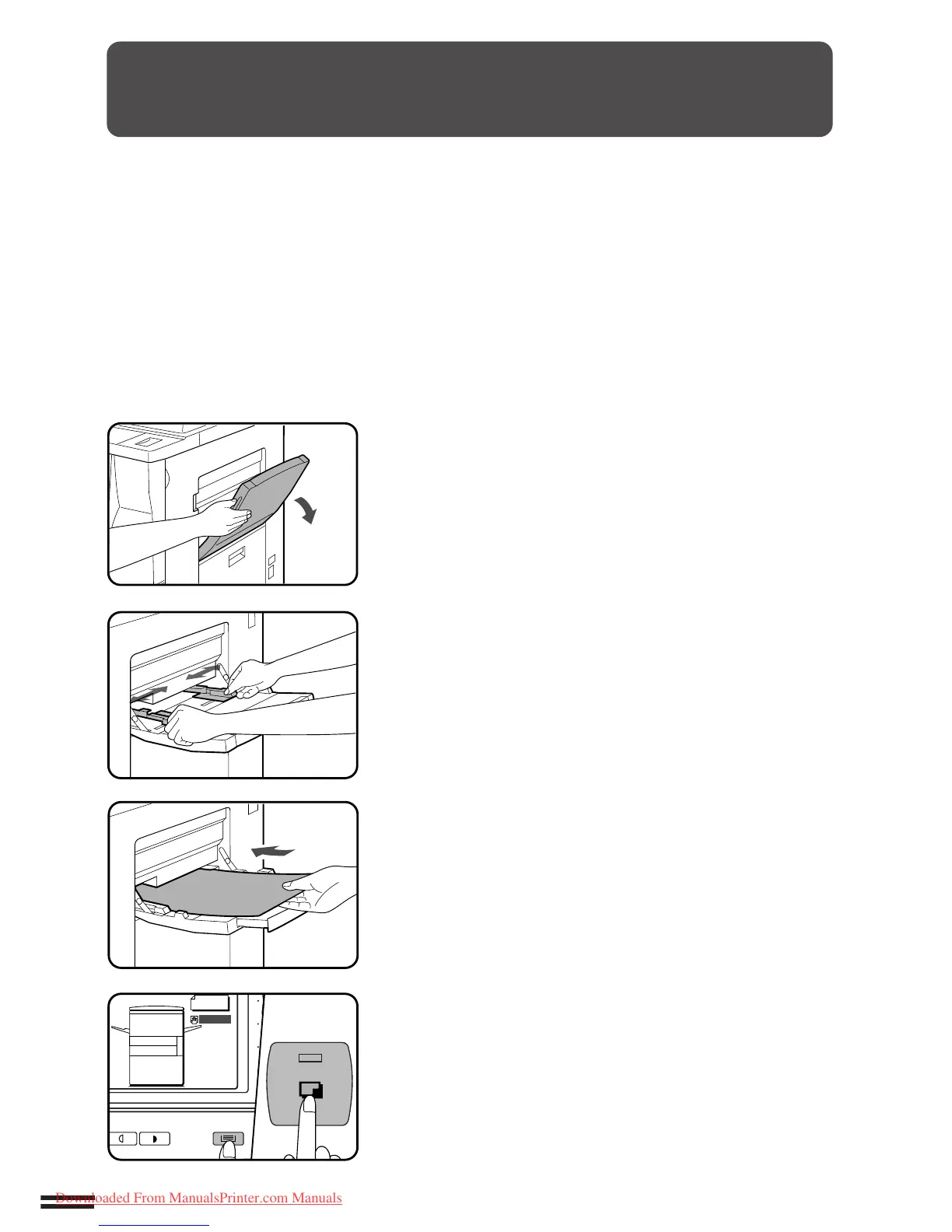 Downloaded From ManualsPrinter.com Manuals