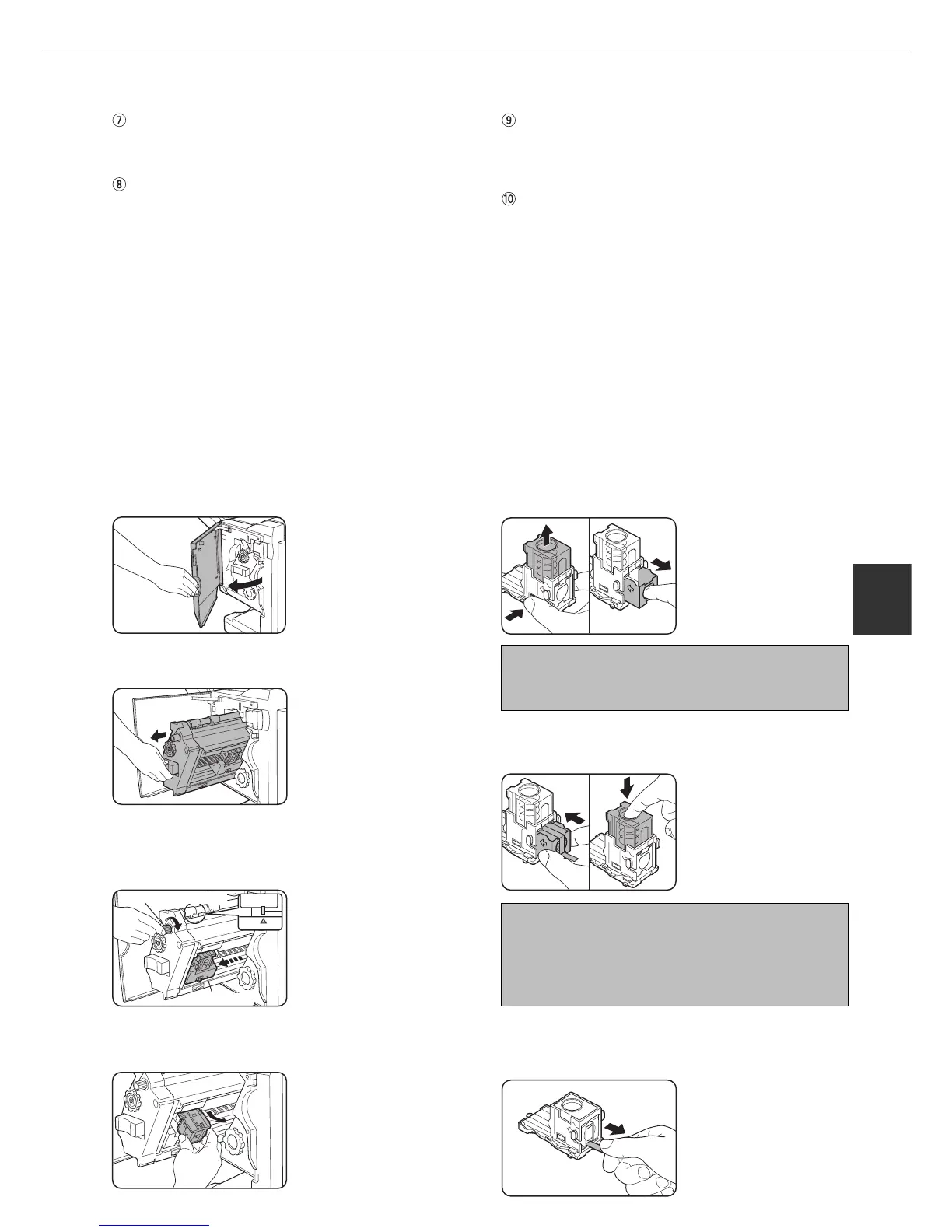 ⑦

⑧

⑨

⑩