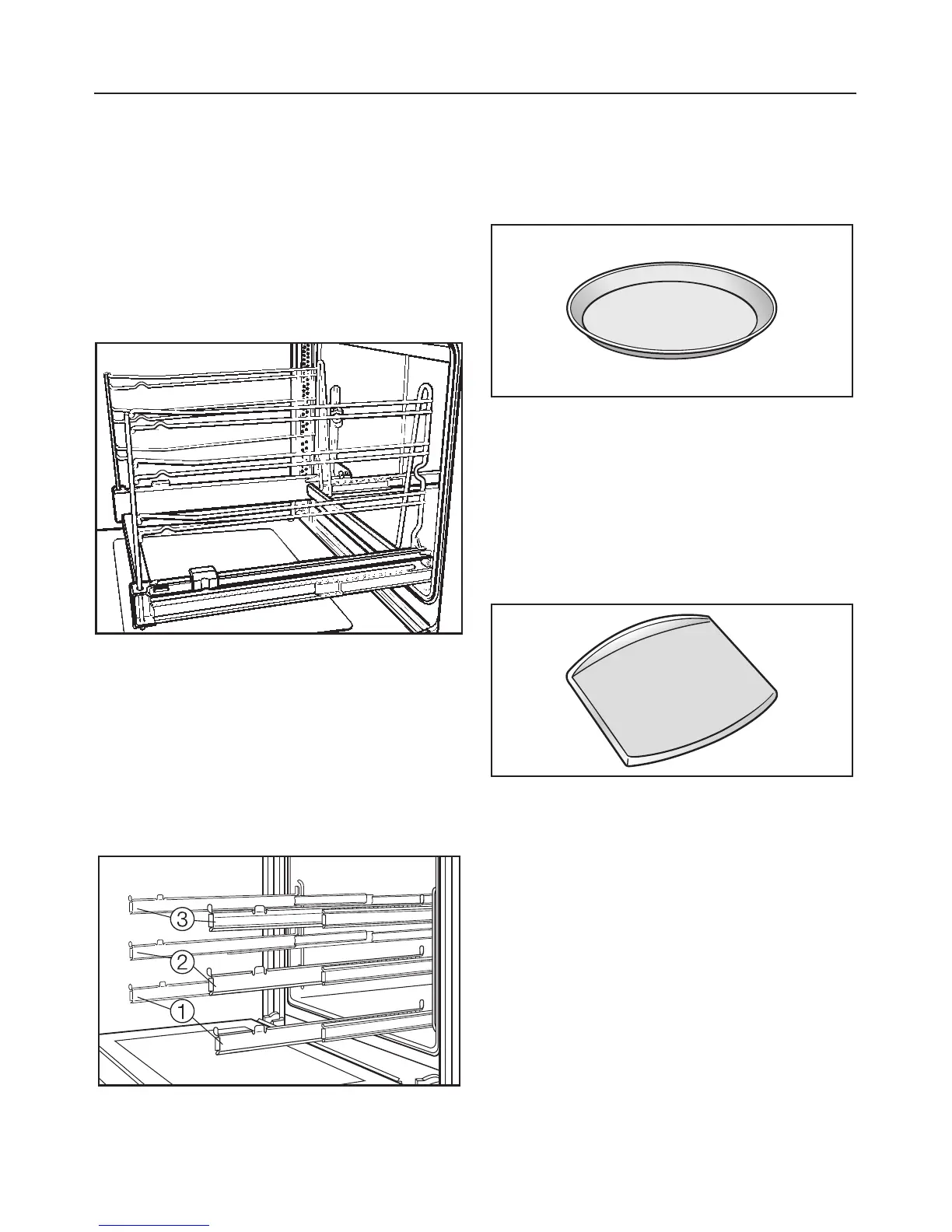 3

2

1