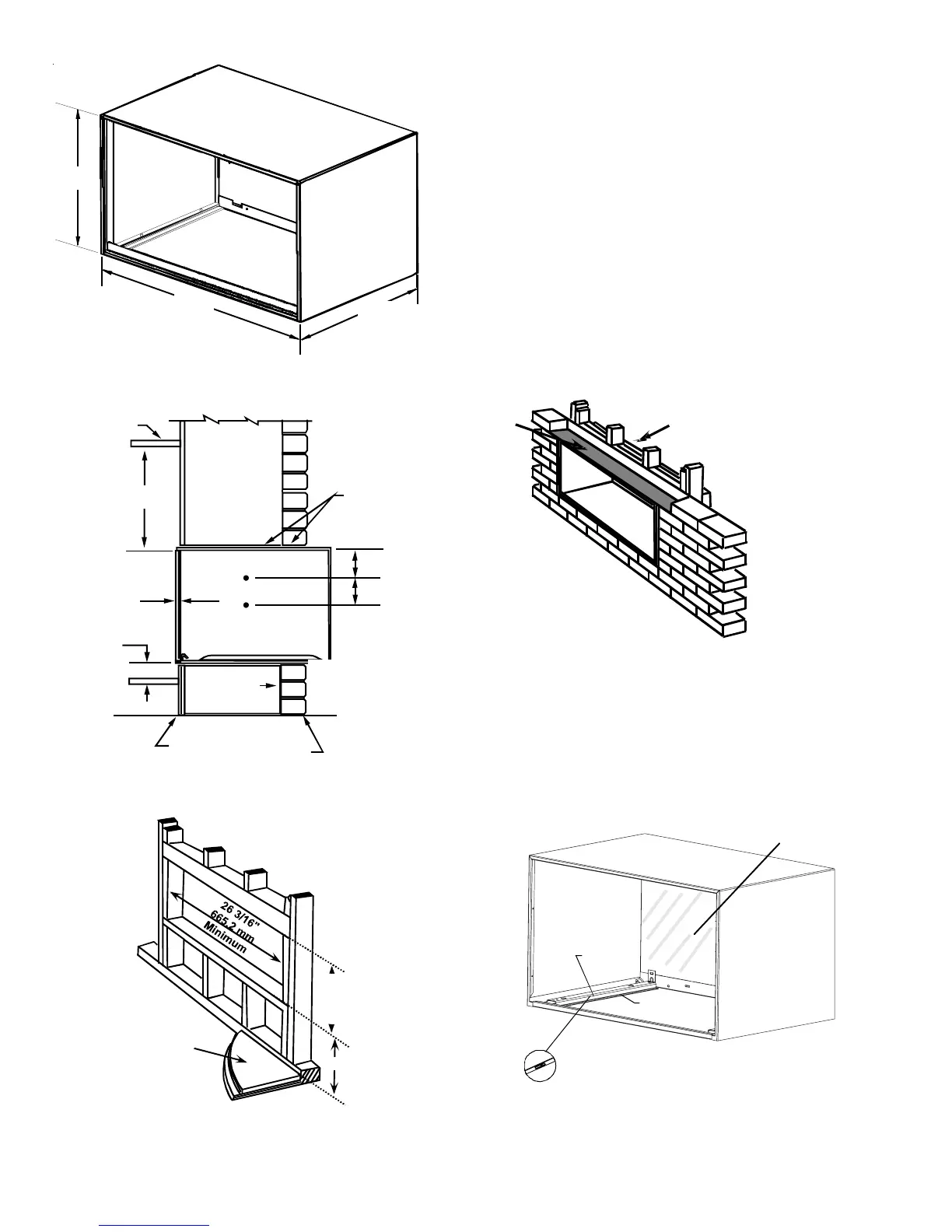 26 3/16"
665.2 mm
Minimum