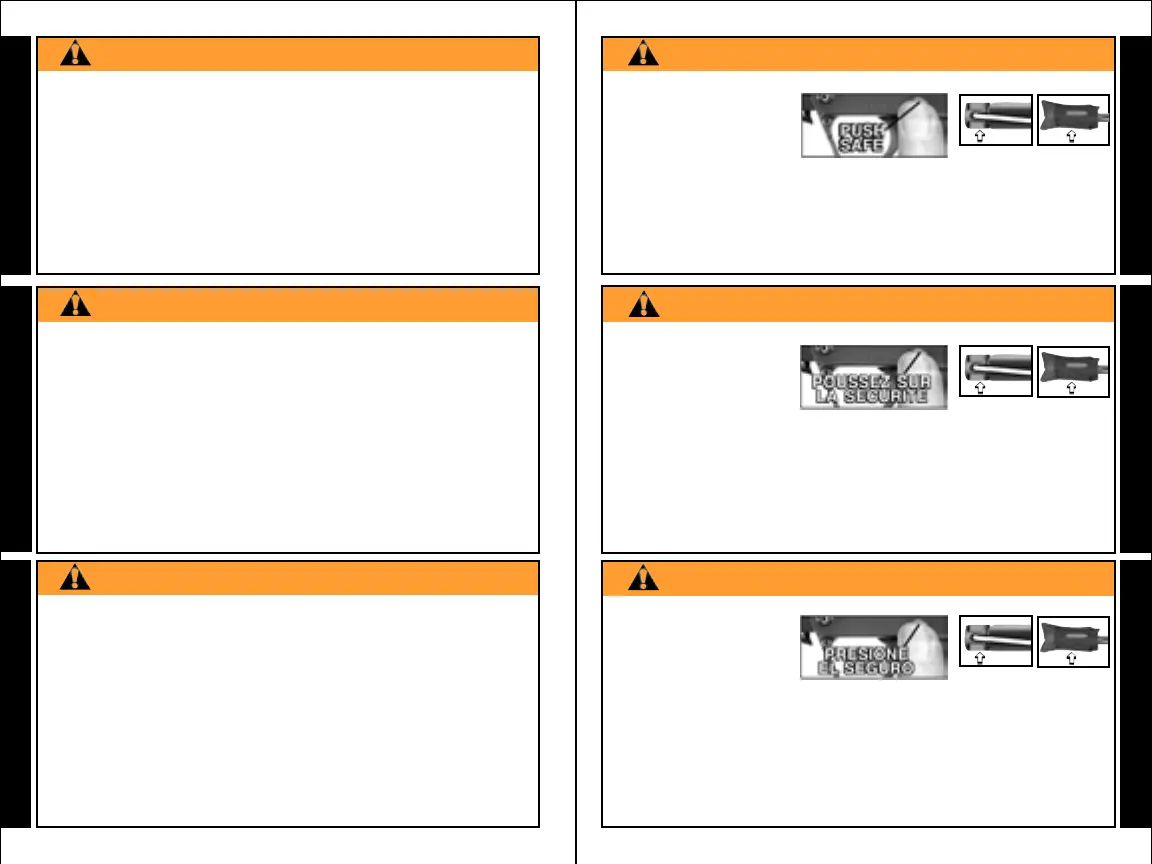 PUSH SAFE

POUSSEZ SUR LA SECURITE

PRESIONE EL SEGURO