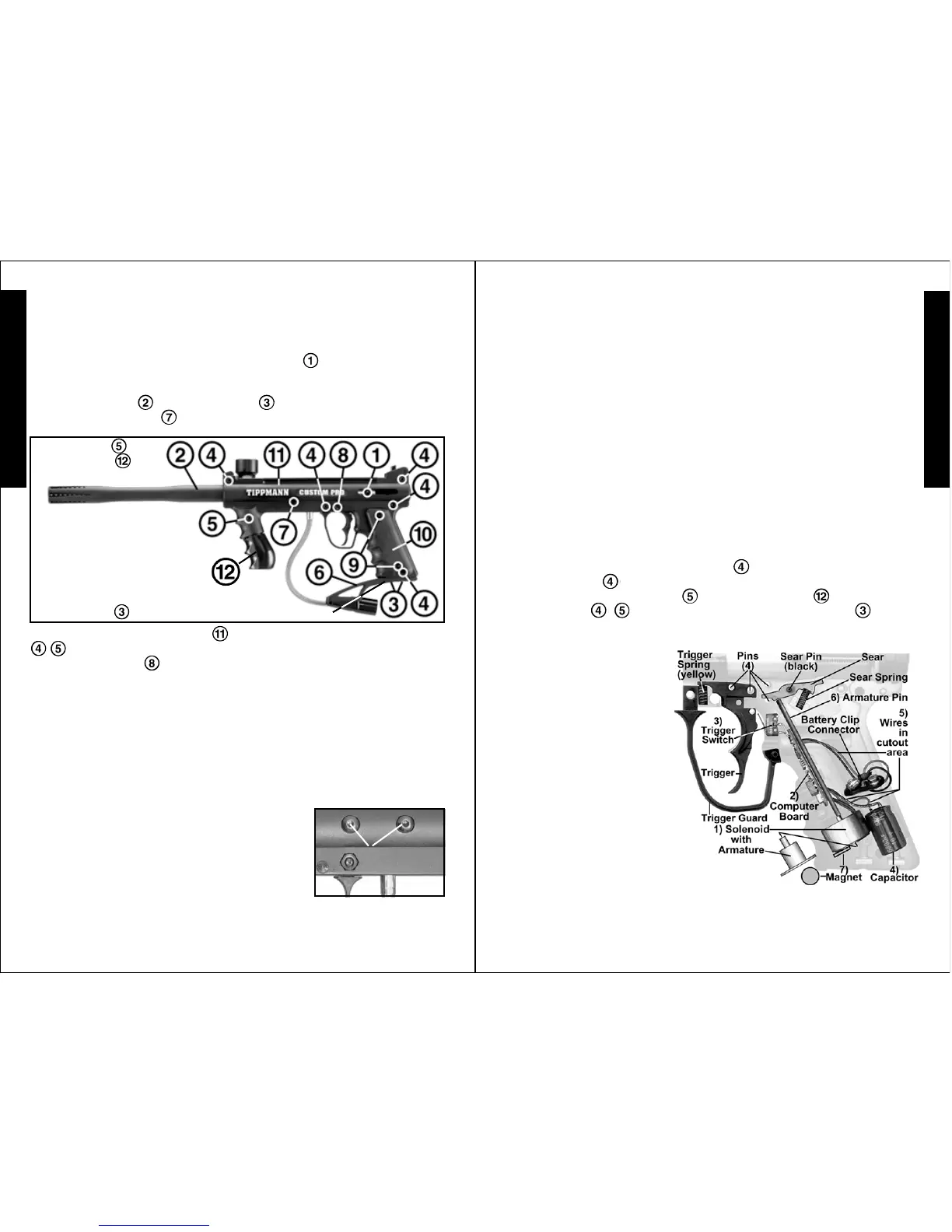 ①

② ③
⑦

⑤
⑫

2 4 11 4 8 1 4
TIPPMANN CUSTOM PRO
4
5 7 9 10
12
6
3 4

③

⑪
④ ⑤
⑧

④
④
⑤ ⑫
④ ⑤ ③

Trigger Spring (yellow)
Pins (4)
Sear Pin (black)
Sear
Sear Spring
6) Armature Pin
3) Trigger Switch
Battery Clip Connector
5) Wires in cutout area
Trigger
2) Computer Board
Trigger Guard
1) Solenoid with Armature
7) Magnet
4) Capacitor