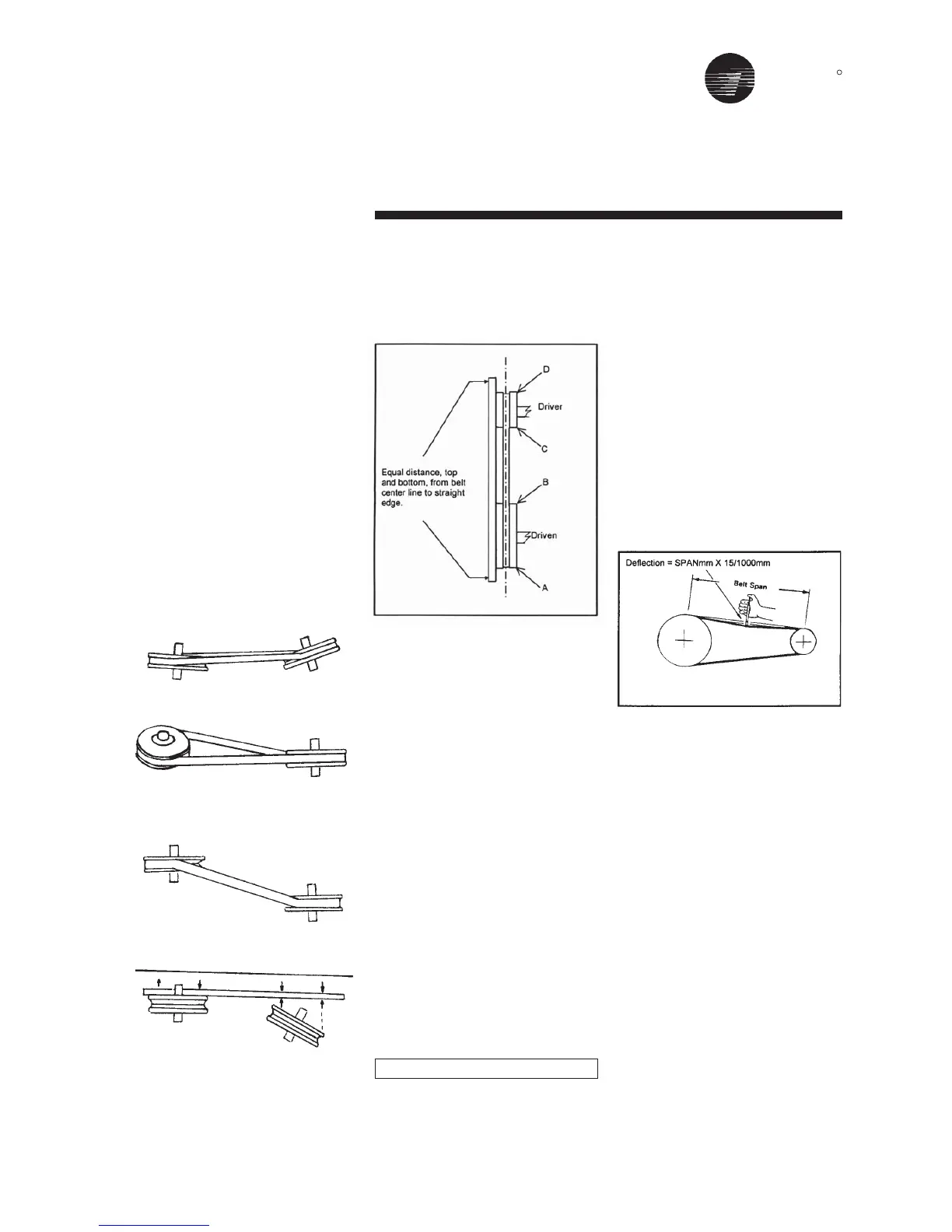 D

Driver

C

Equal distance, top and bottom, from belt center line to straight edge.

B

Driven

A

Deflection = SPANmm X 15/1000mm

Belt Span