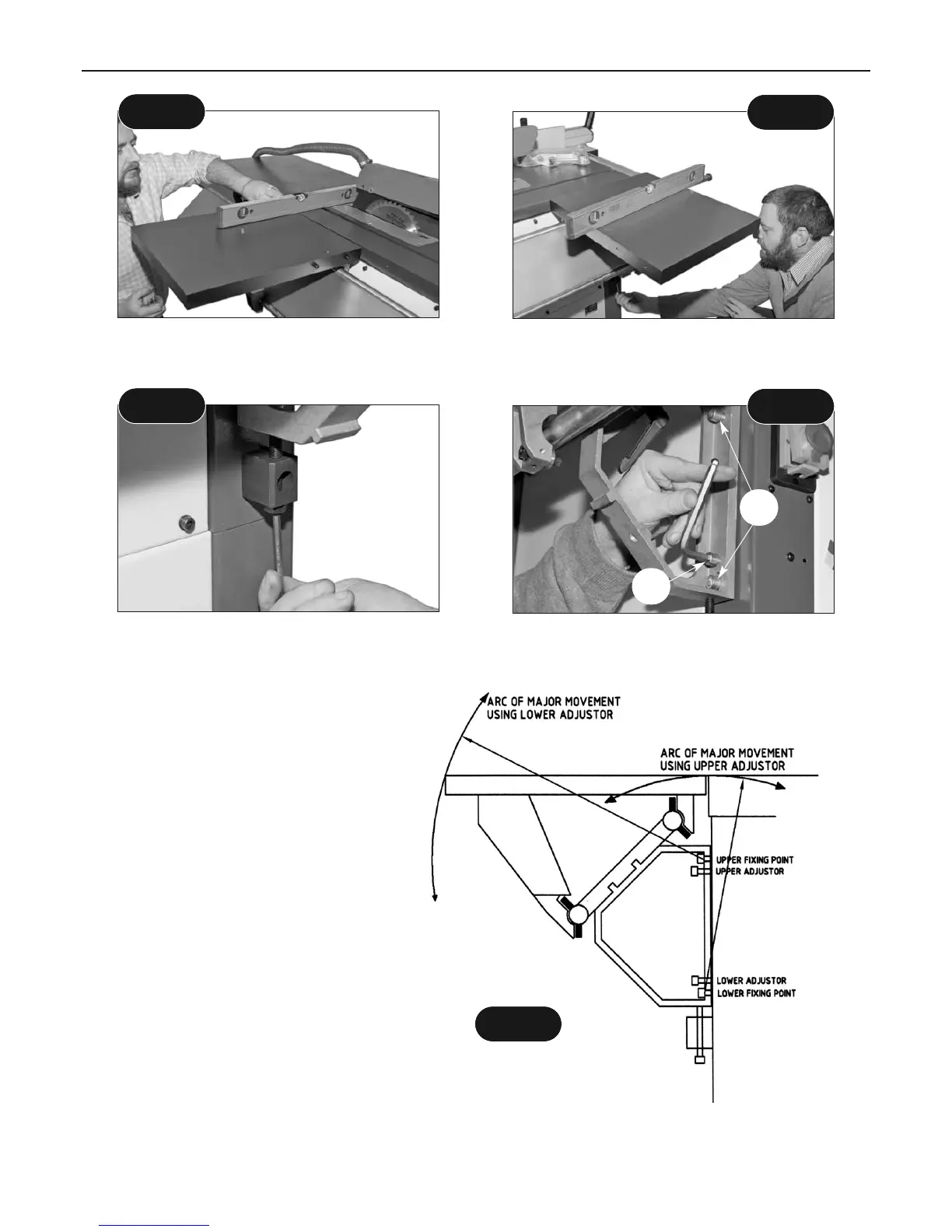 ARC OF MAJOR MOVEMENT USING LOWER ADJUSTOR

ARC OF MAJOR MOVEMENT USING UPPER ADJUSTOR

UPPER FIXING POINT
UPPER ADJUSTOR

LOWER ADJUSTOR
LOWER FIXING POINT