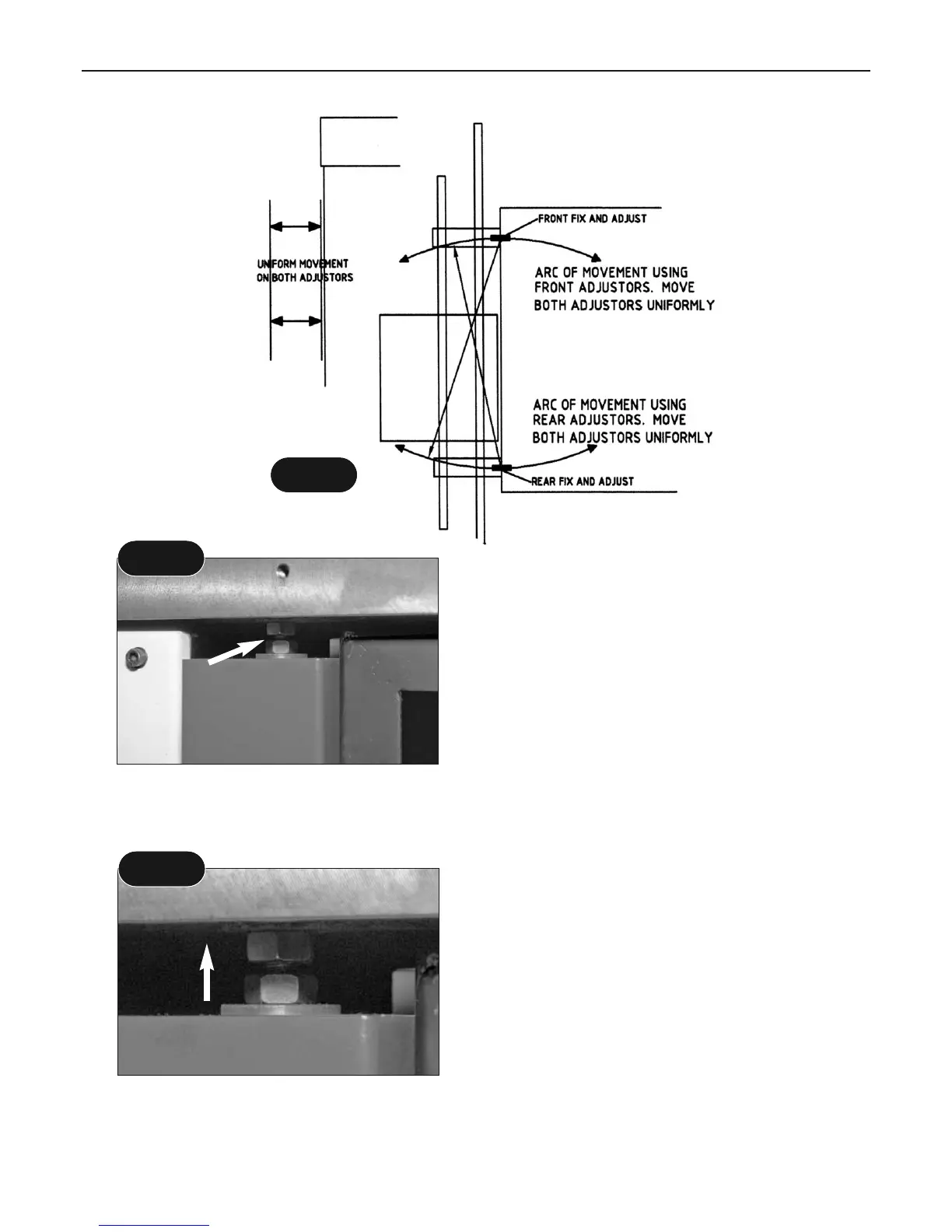 UNIFORM MOVEMENT ON BOTH ADJUSTORS

FRONT FIX AND ADJUST

ARC OF MOVEMENT USING FRONT ADJUSTORS. MOVE BOTH ADJUSTORS UNIFORMLY

ARC OF MOVEMENT USING REAR ADJUSTORS. MOVE BOTH ADJUSTORS UNIFORMLY

REAR FIX AND ADJUST