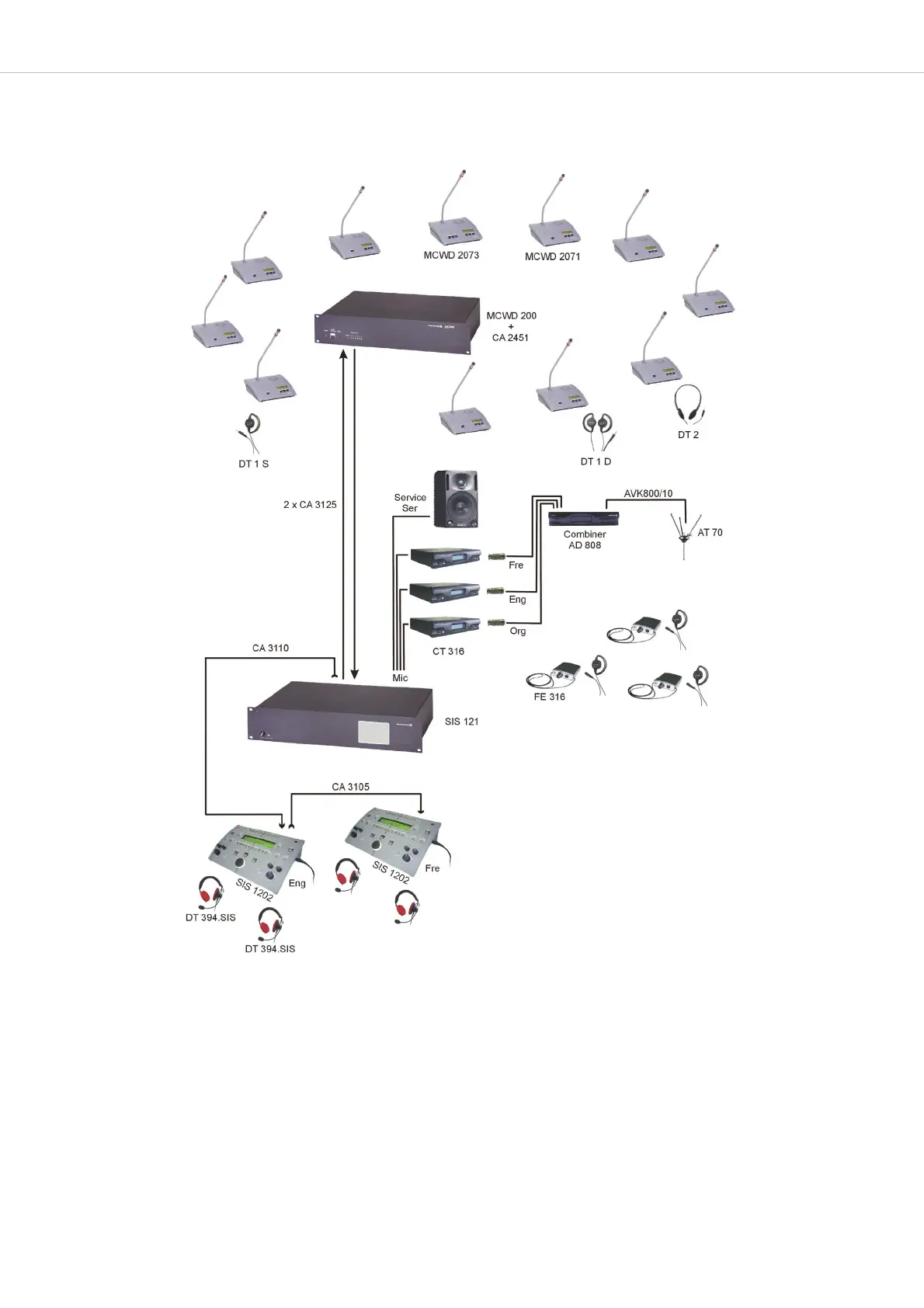 MCWD 2073

MCWD 2071

MCWD 200
+
CA 2451

DT 1 S

DT 1 D

DT 2

2 x CA 3125

Service
Ser

AVK800/10

Combiner
AD 808

AT 70

Fre

Eng

Org

CT 316

CA 3110

Mic

FE 316

SIS 121

CA 3105

SIS 1202

Eng

SIS 1202

Fre

DT 394.SIS

DT 394.SIS