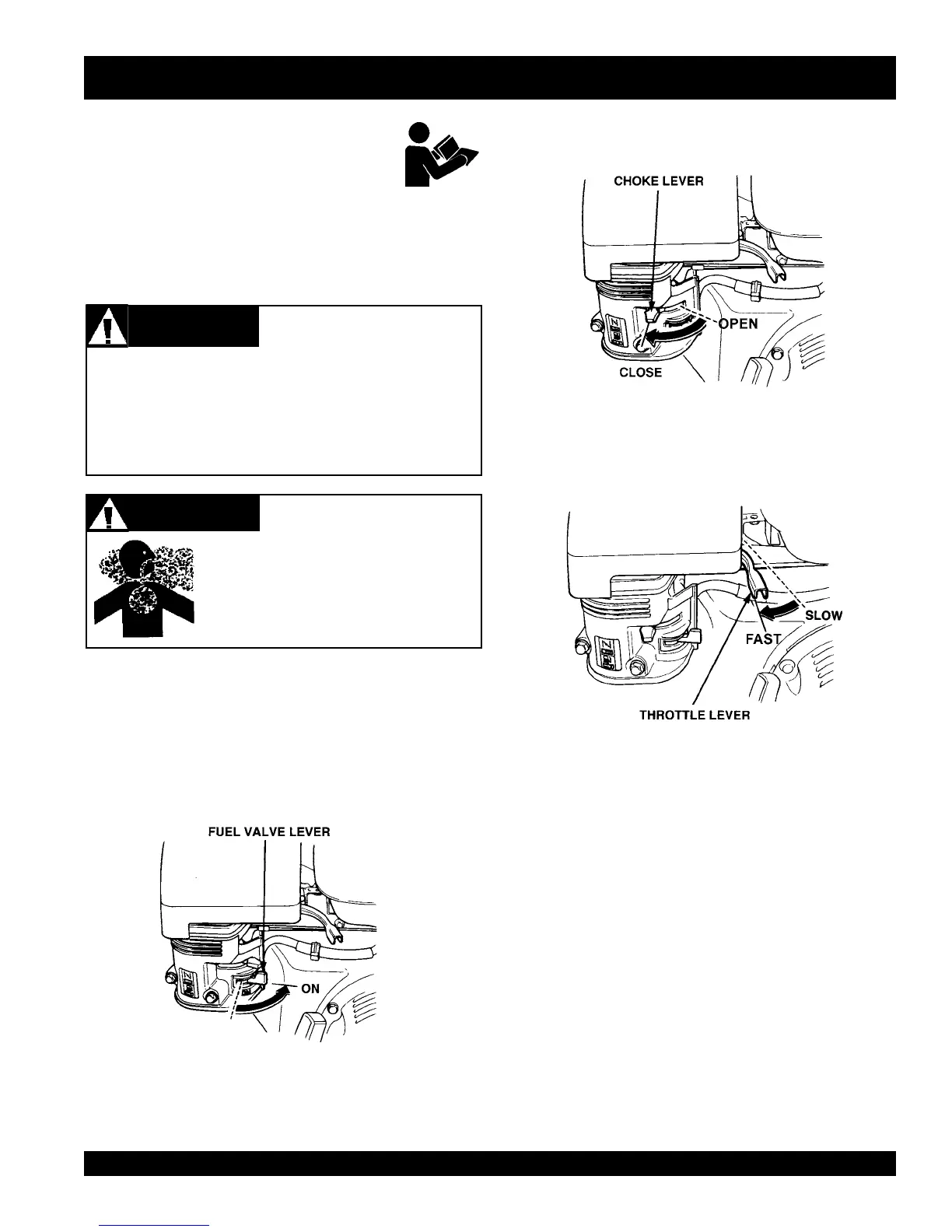 CHOKE LEVER

OPEN

CLOSE

SLOW

FAST

THROTTLE LEVER

FUEL VALVE LEVER

ON