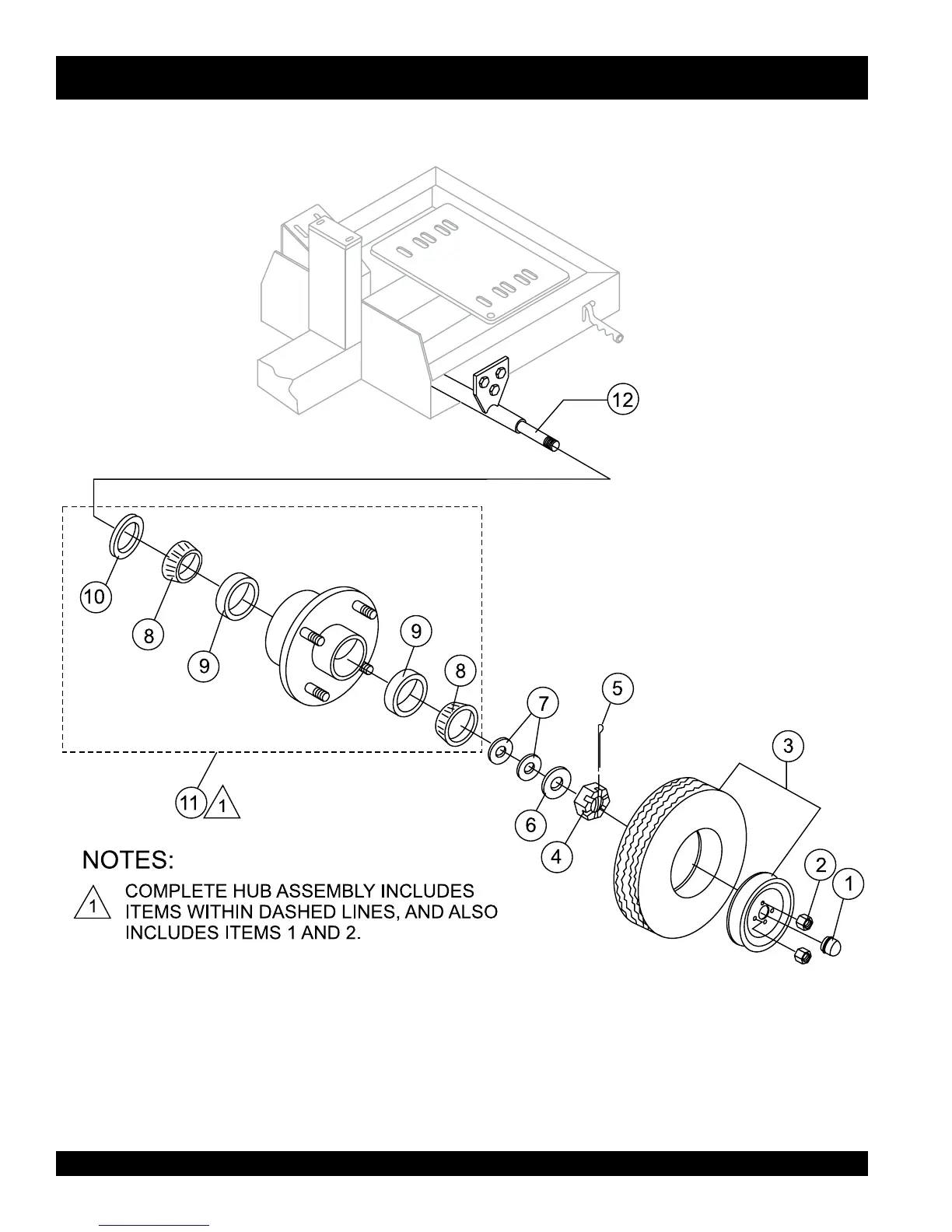 12

10

8

9

9

8

7

5

3

11 1

6

4

2

1

NOTES:

1 COMPLETE HUB ASSEMBLY INCLUDES ITEMS WITHIN DASHED LINES, AND ALSO INCLUDES ITEMS 1 AND 2.