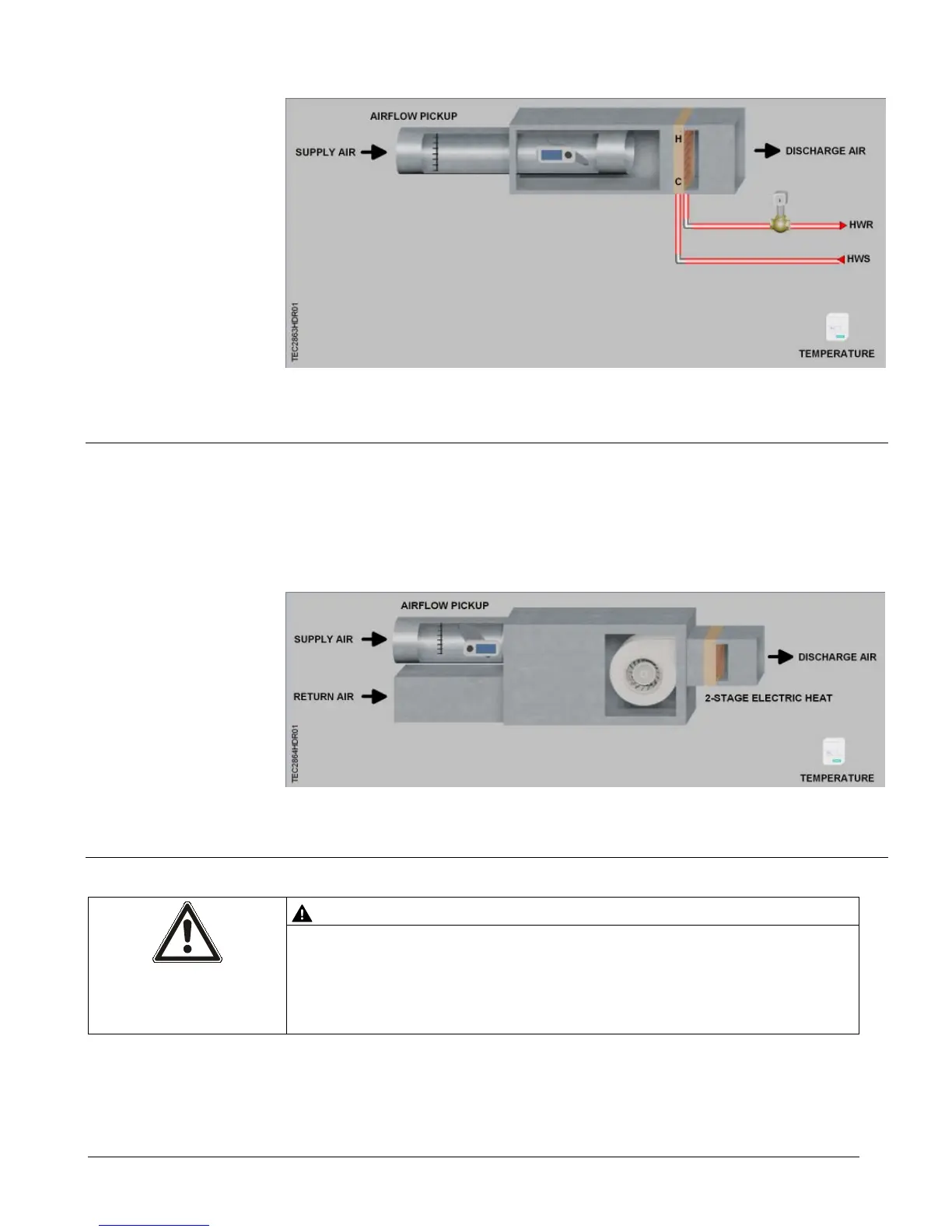 AIRFLOW PICKUP

SUPPLY AIR

H

C

DISCHARGE AIR

HWR

HWS

TEC2863HDR01

TEMPERATURE

AIRFLOW PICKUP

SUPPLY AIR

RETURN AIR

DISCHARGE AIR

2-STAGE ELECTRIC HEAT

TEC2864HDR01

TEMPERATURE