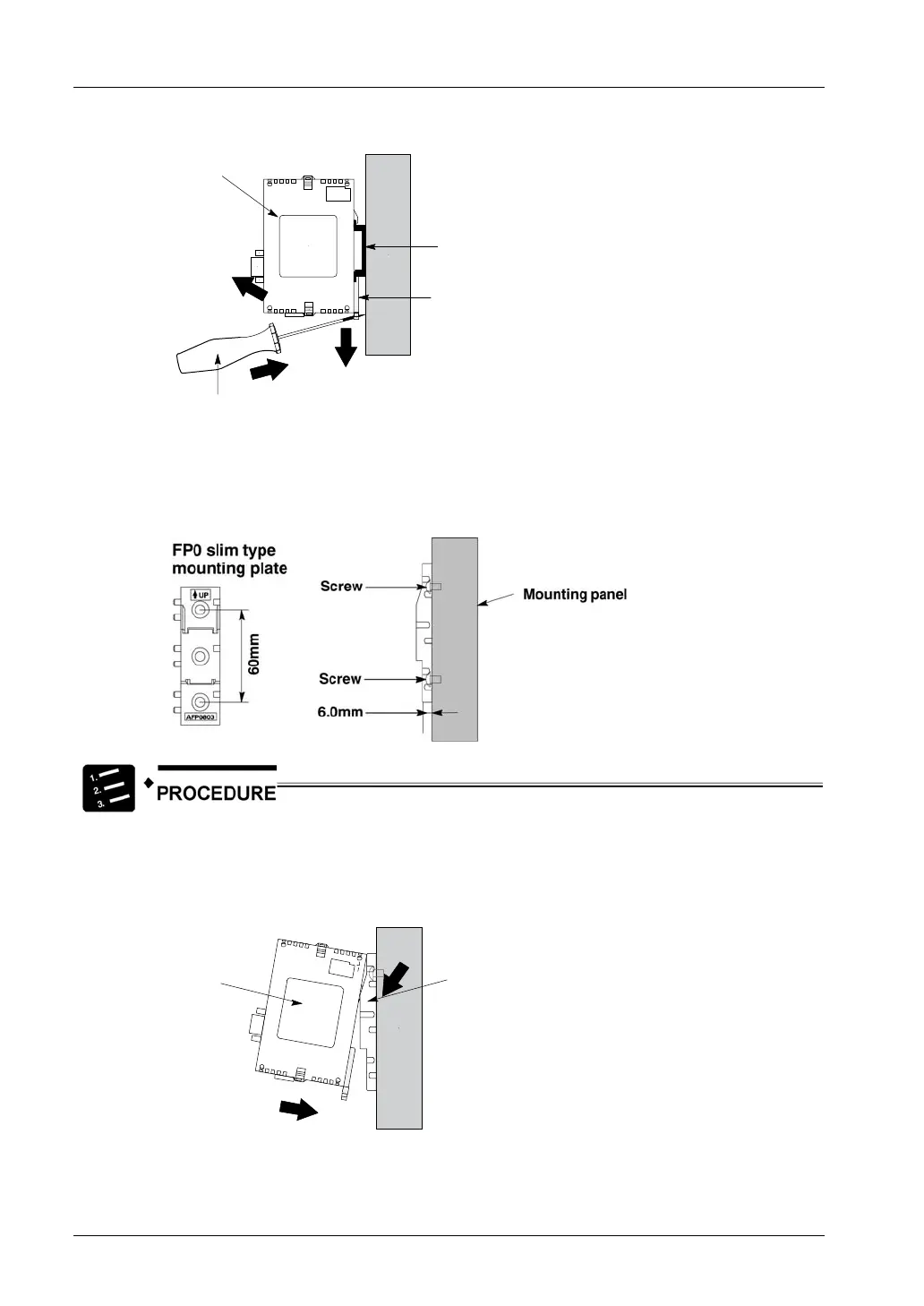 FP0 slim type mounting plate

UP

60mm

AFP0803

Screw

Screw

6.0mm

Mounting panel

1.
2.
3.

PROCEDURE