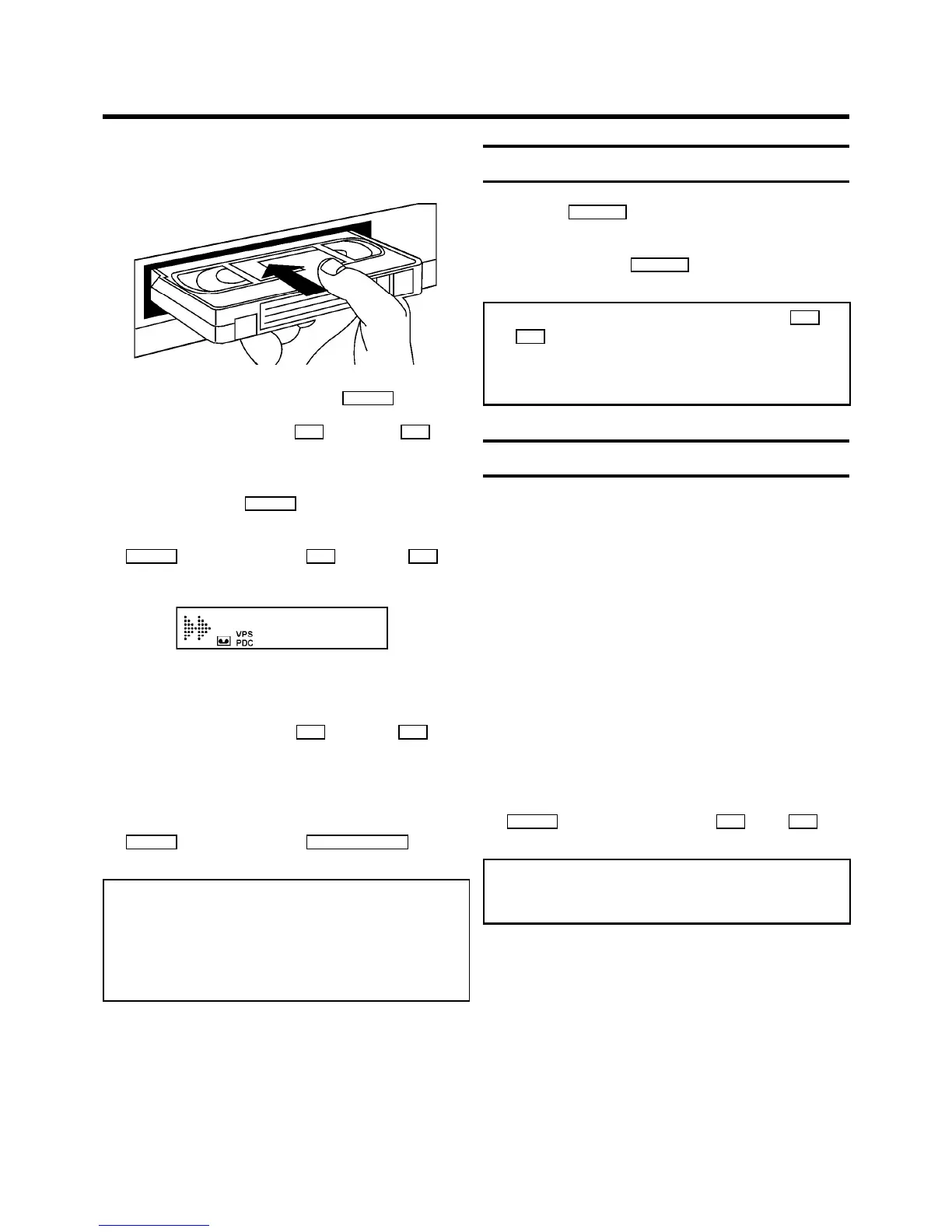 VPS
PDC