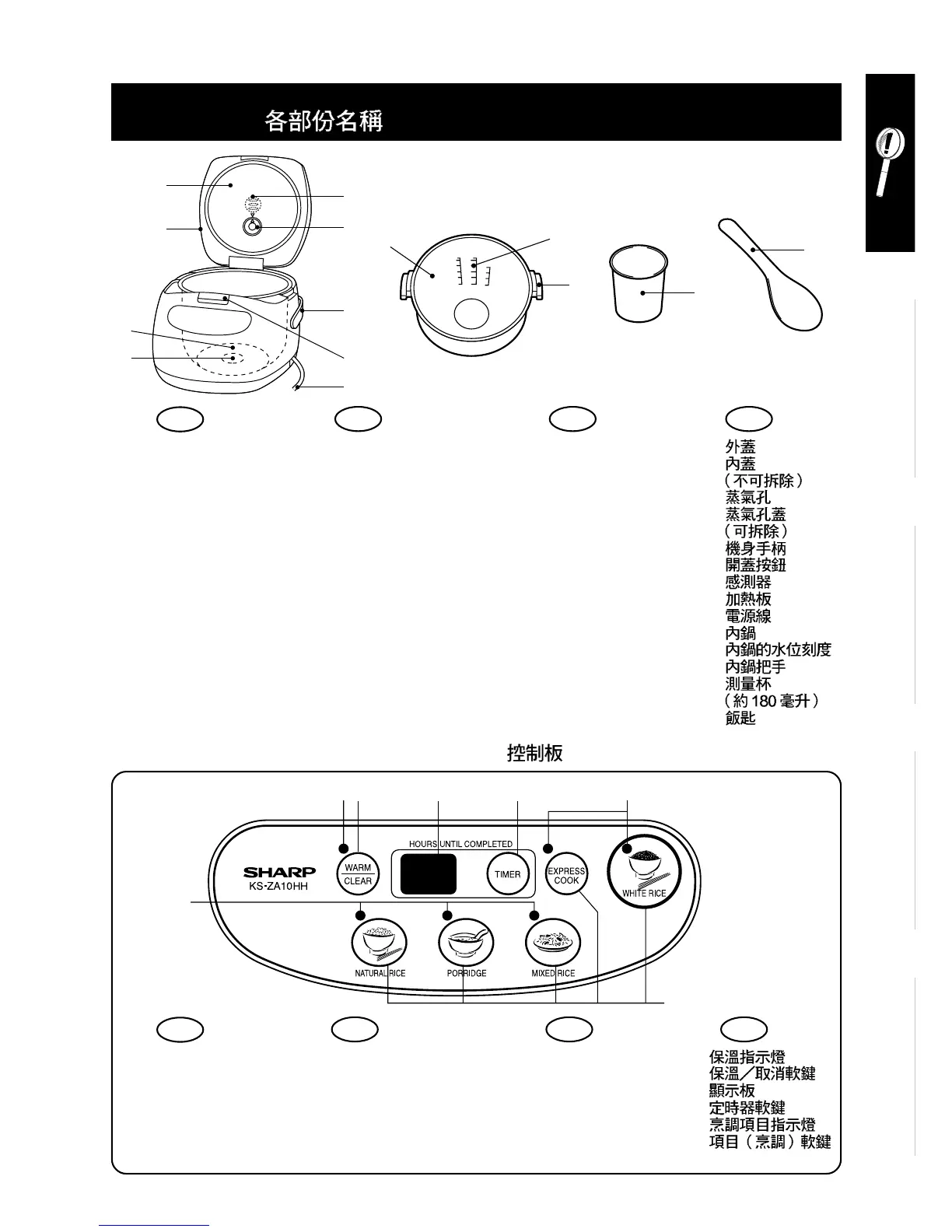 各部份名稱

外蓋
內蓋
(不可拆除)
蒸氣孔
蒸氣孔蓋
(可拆除)
機身手柄
開蓋按鈕
感測器
加熱板
電源線
內鍋
內鍋的水位刻度
內鍋把手
測量杯
(約 180 毫升)
飯匙

控制板

SHARP
KS-ZA10HH
WARM
CLEAR
HOURS UNTIL COMPLETED
TIMER
EXPRESS COOK
WHITE RICE
NATURAL RICE
PORRIDGE
MIXED RICE

保溫指示燈
保溫/取消軟鍵
顯示板
定時器軟鍵
烹調項目指示燈
項目(烹調)軟鍵