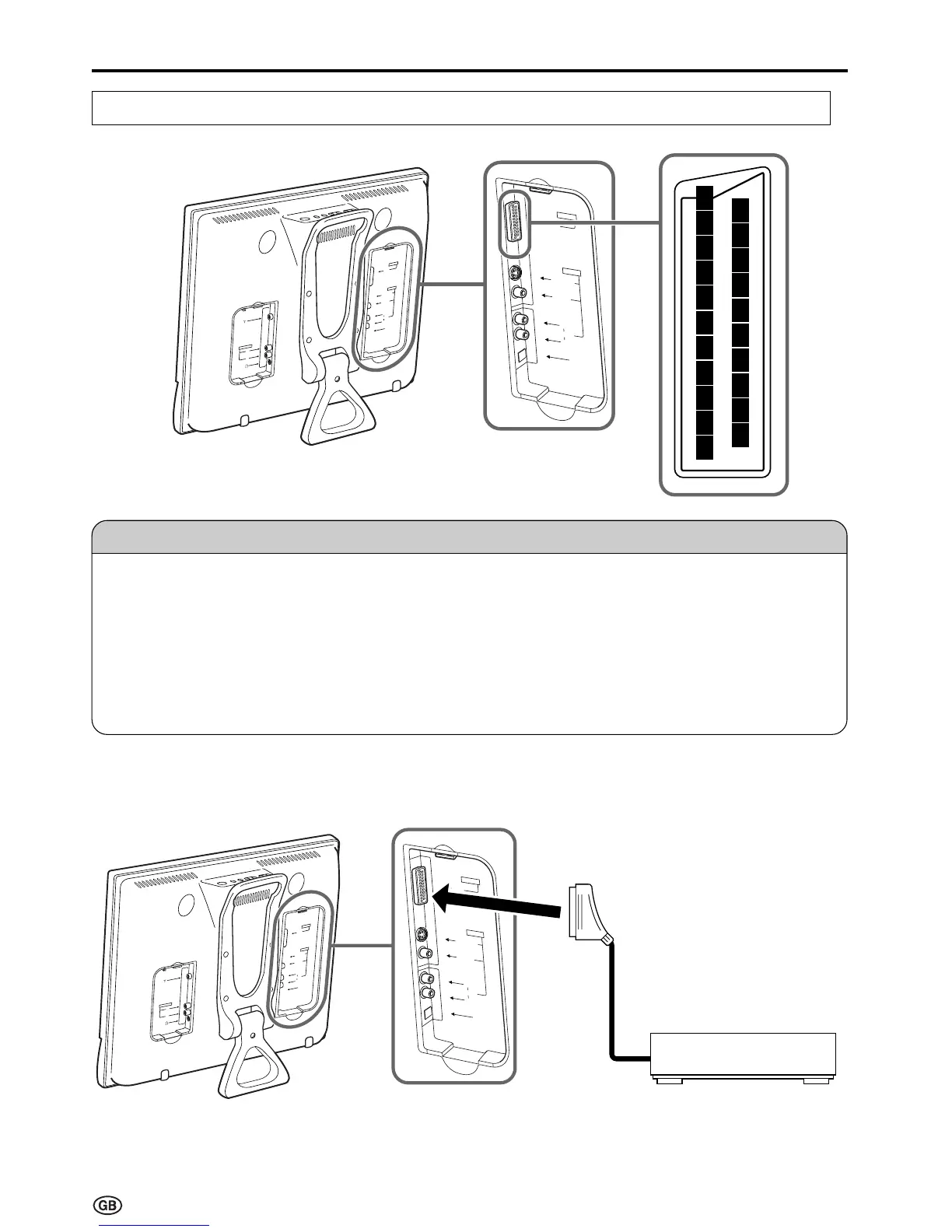 GB