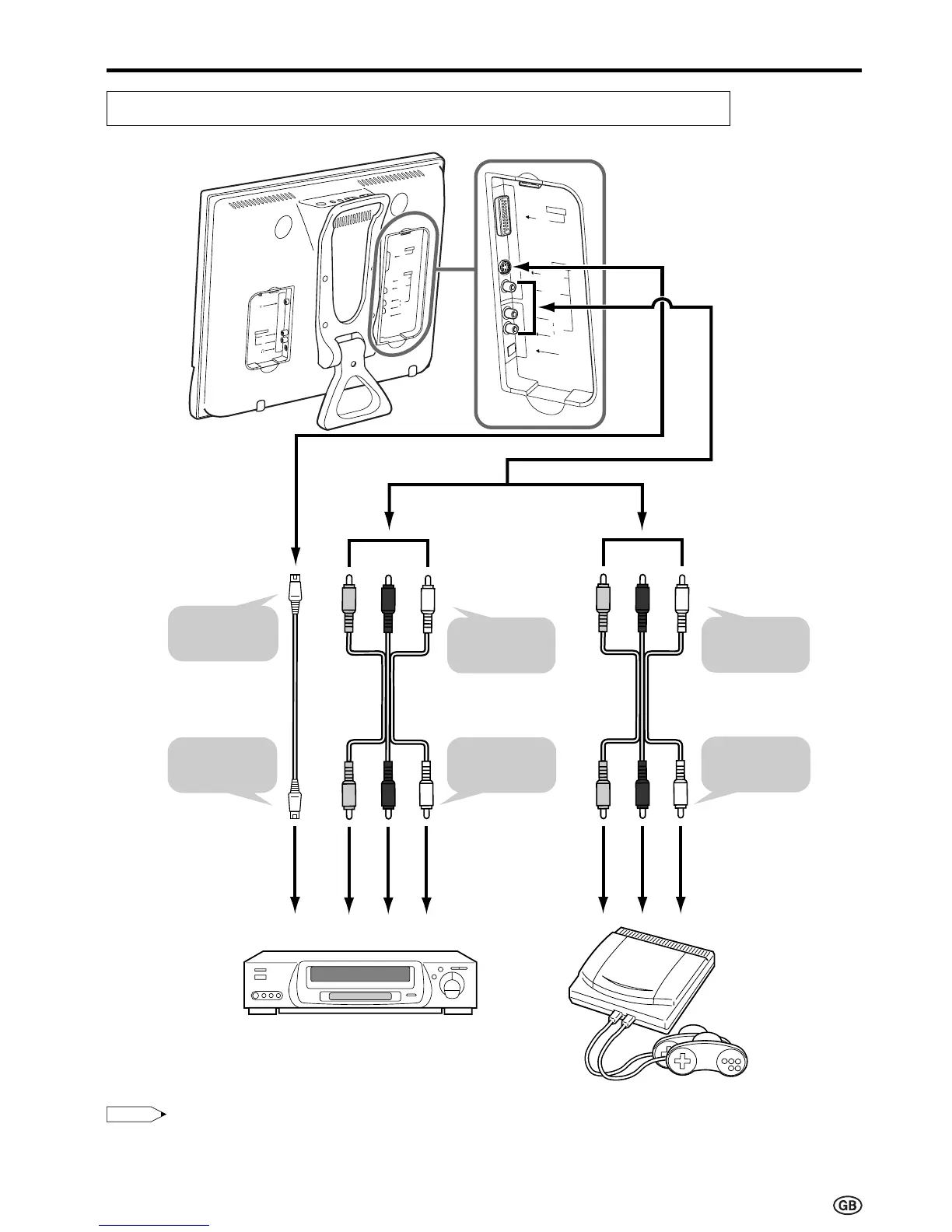 GB