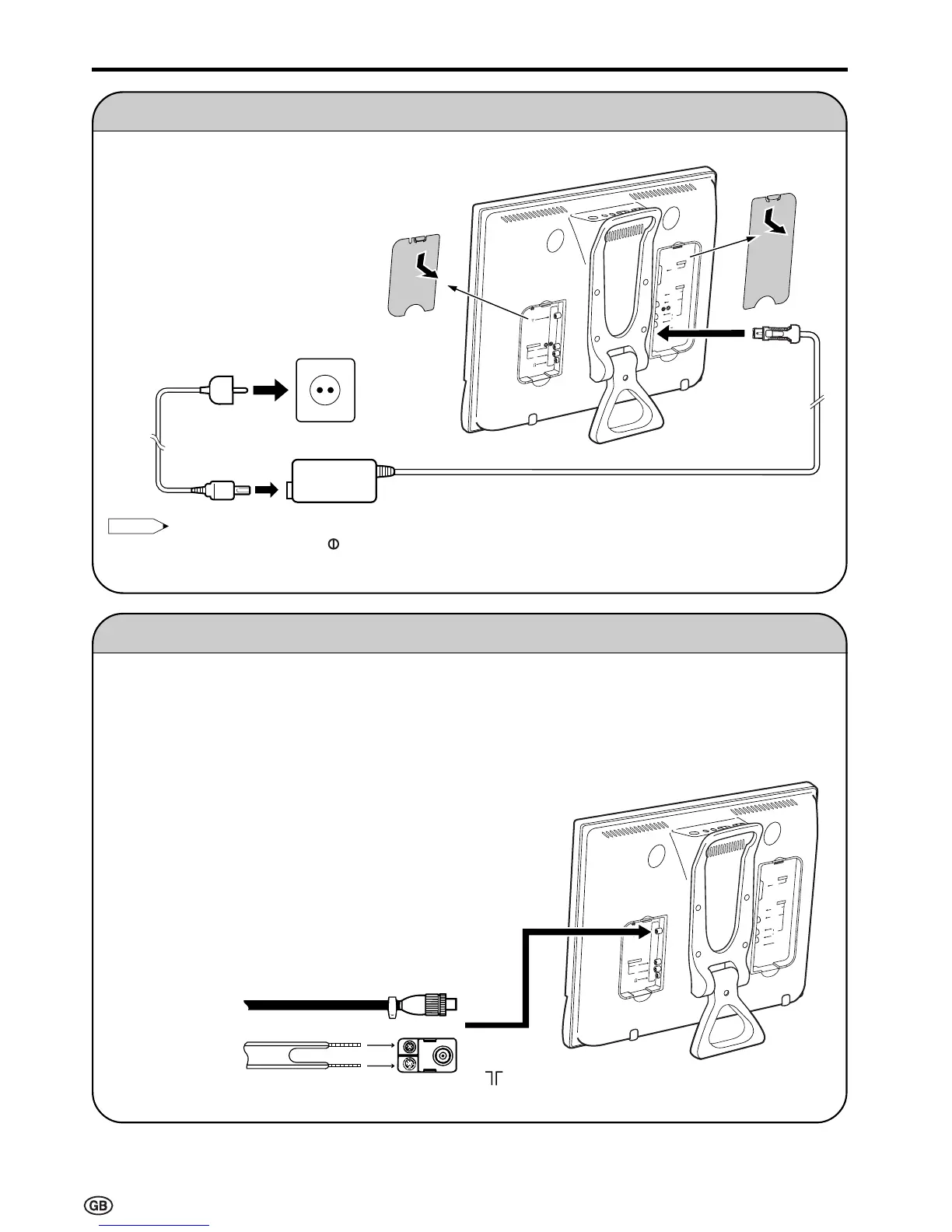 GB