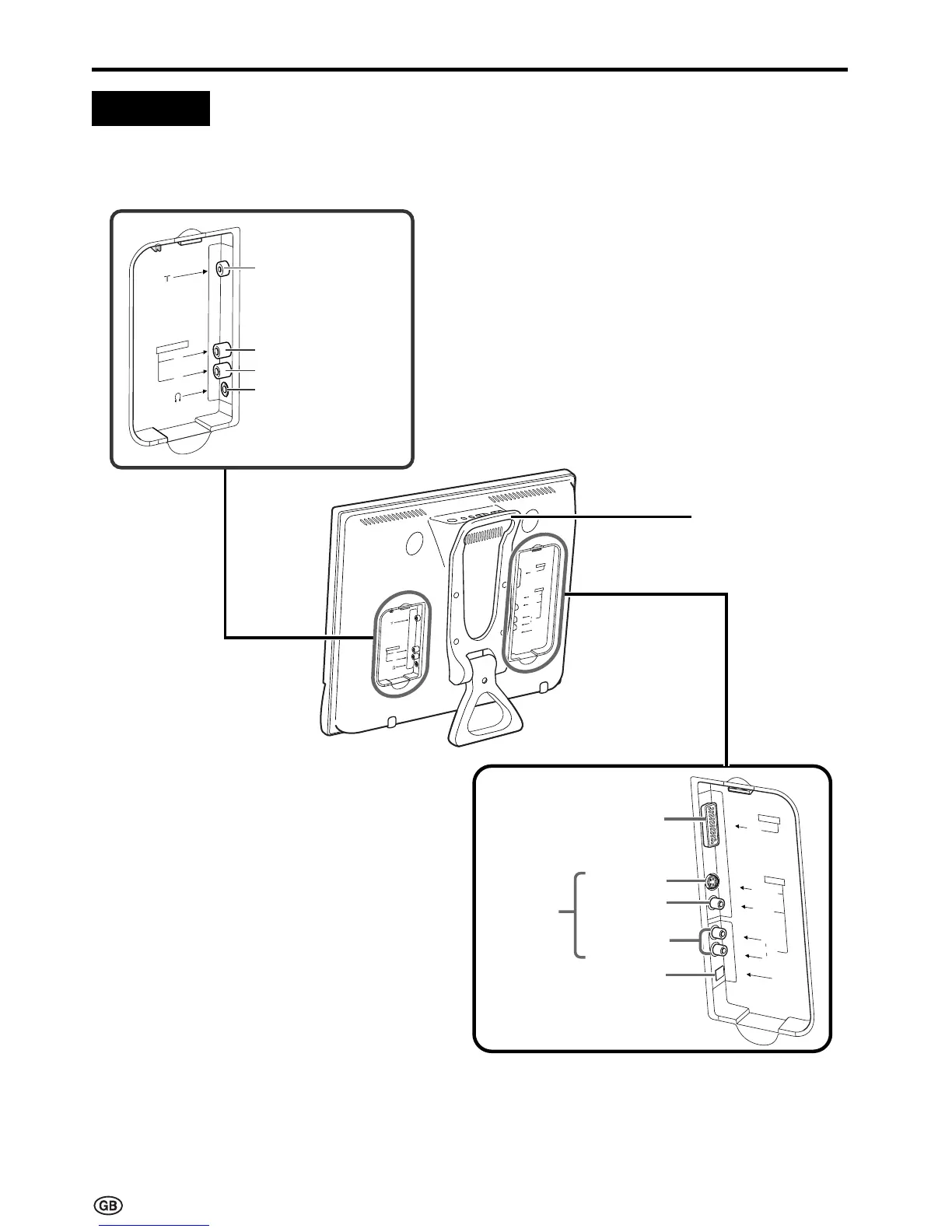 GB