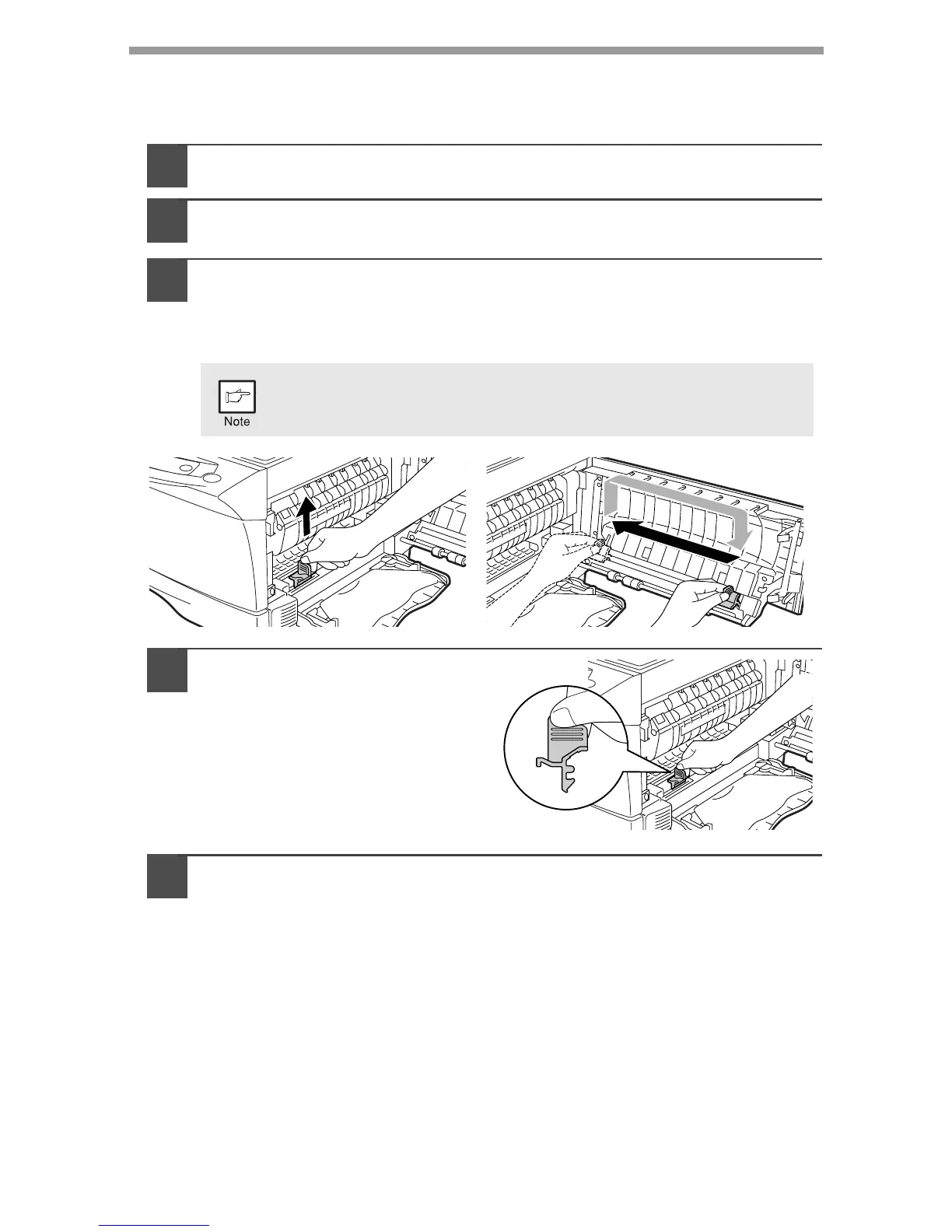 Note