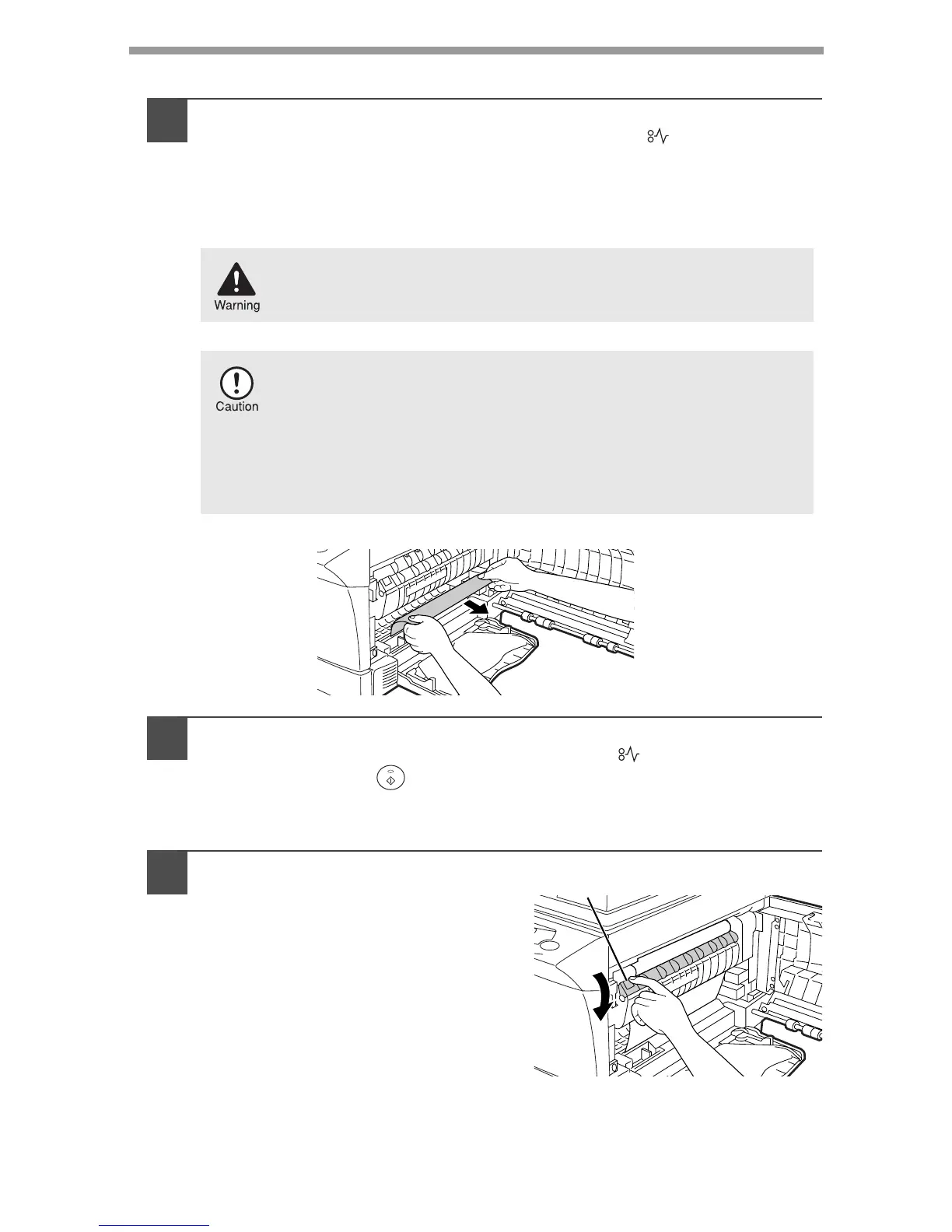 Warning

Caution