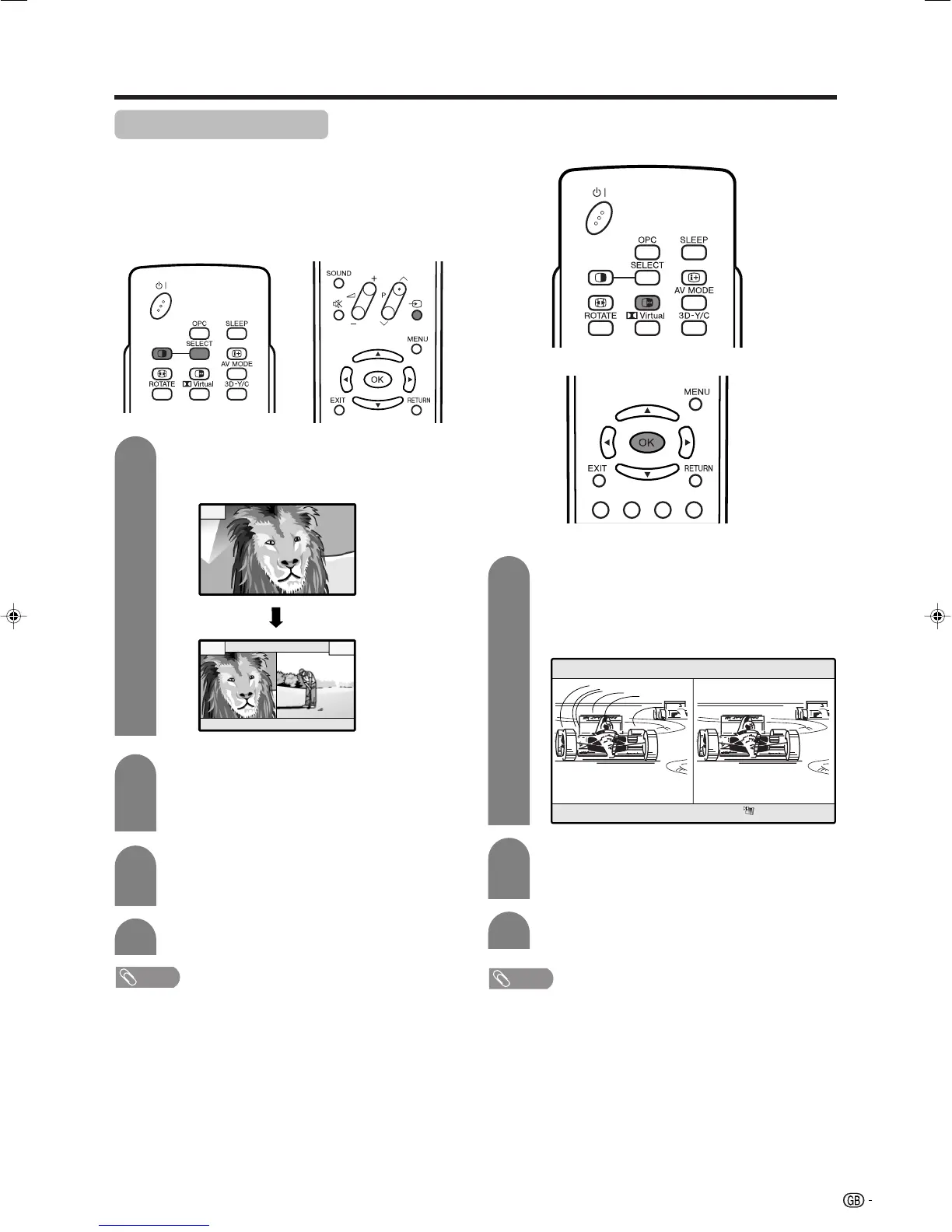 OPC
SLEEP
SELECT
AV MODE
ROTATE
Virtual
3D-Y/C

SOUND
P
MENU
OK
EXIT
RETURN

OPC
SLEEP
SELECT
AV MODE
ROTATE
Virtual
3D-Y/C

MENU
OK
EXIT
RETURN

GB -