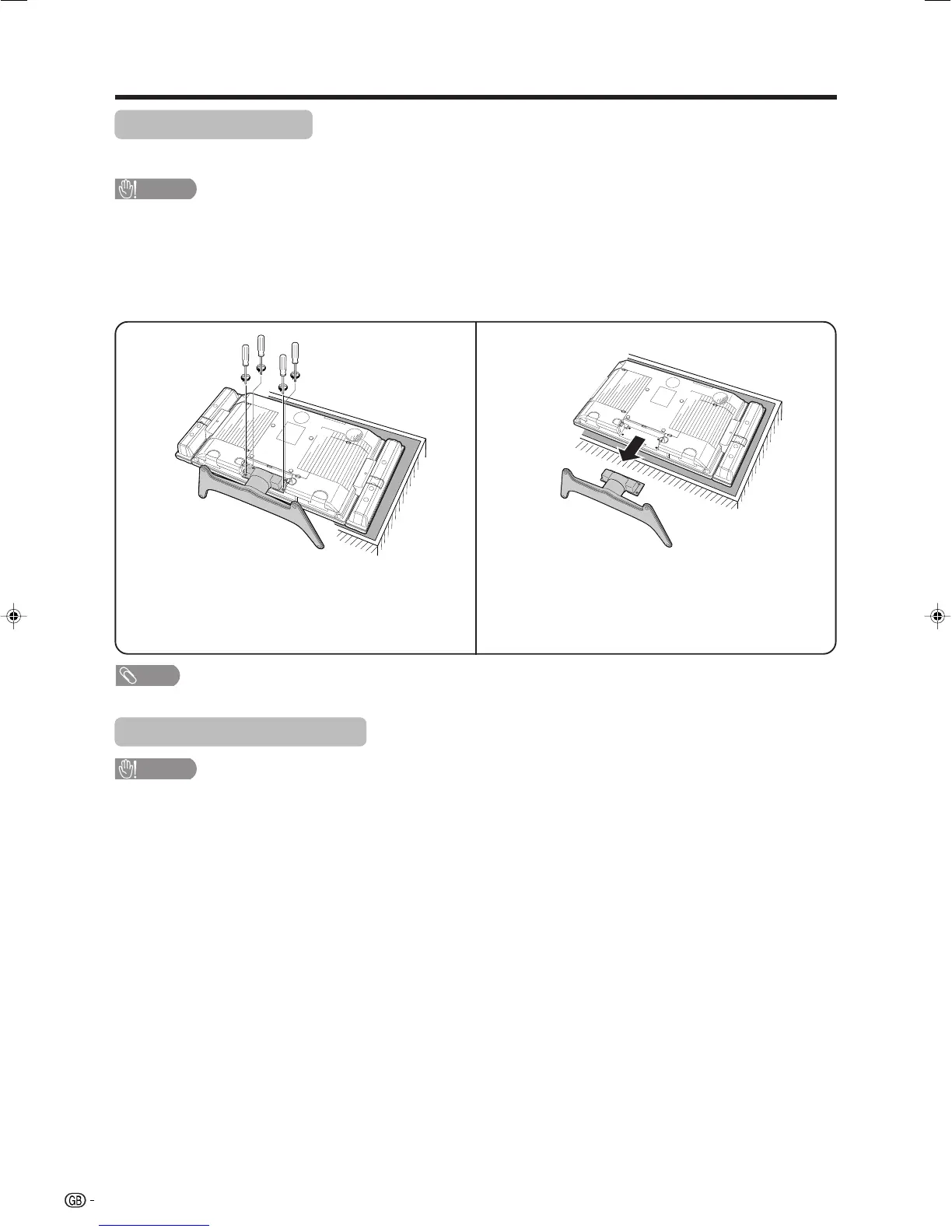 GB -