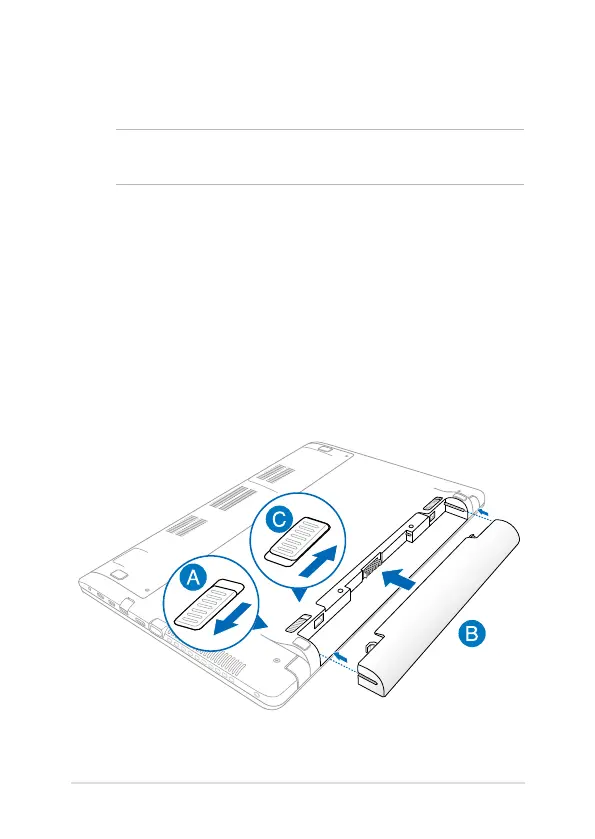 C

A

B