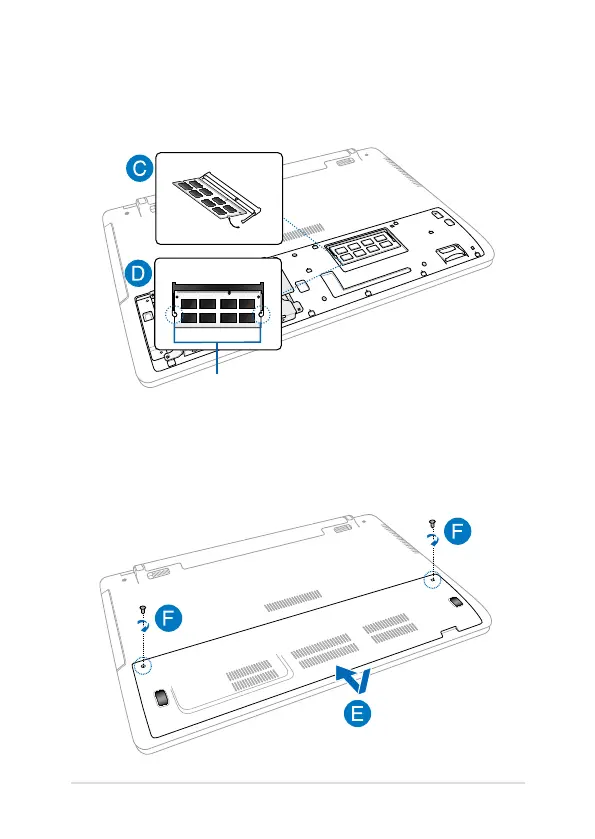 C

D

F

F

E