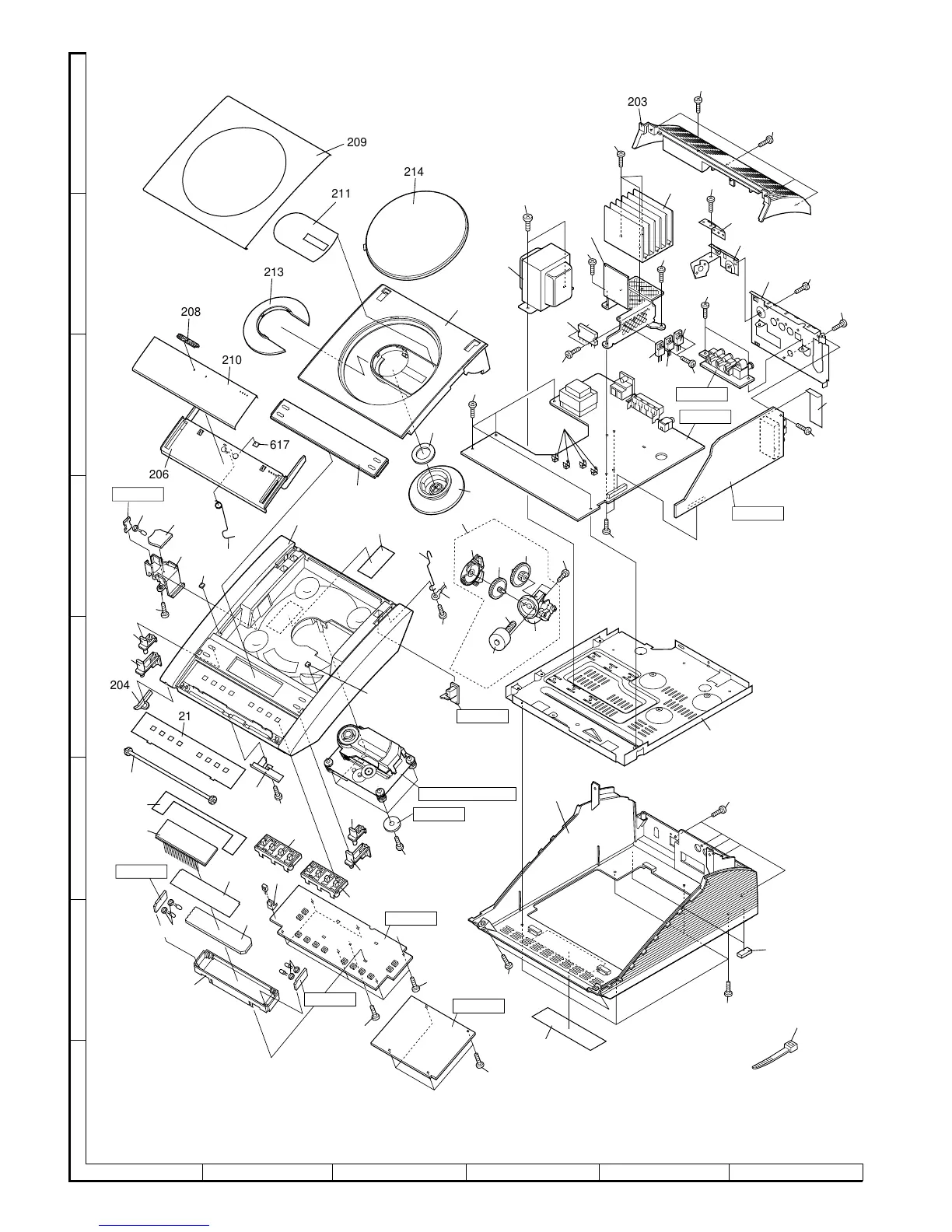 203

209

214

211

213

208

210

617

206

204

21