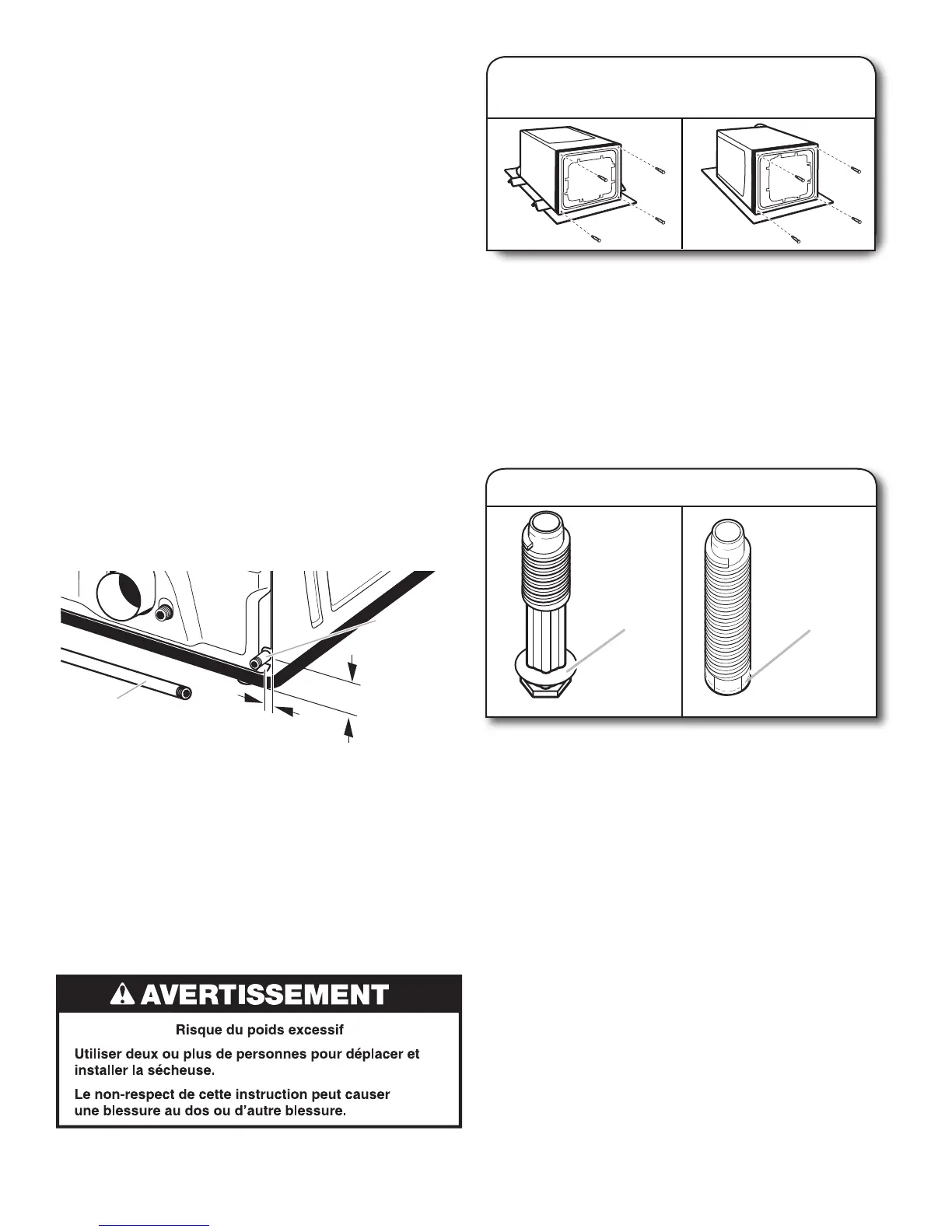 AVERTISSEMENT

Risque du poids excessif

Utiliser deux ou plus de personnes pour déplacer et installer la sécheuse.

Le non-respect de cette instruction peut causer une blessure au dos ou d'autre blessure.